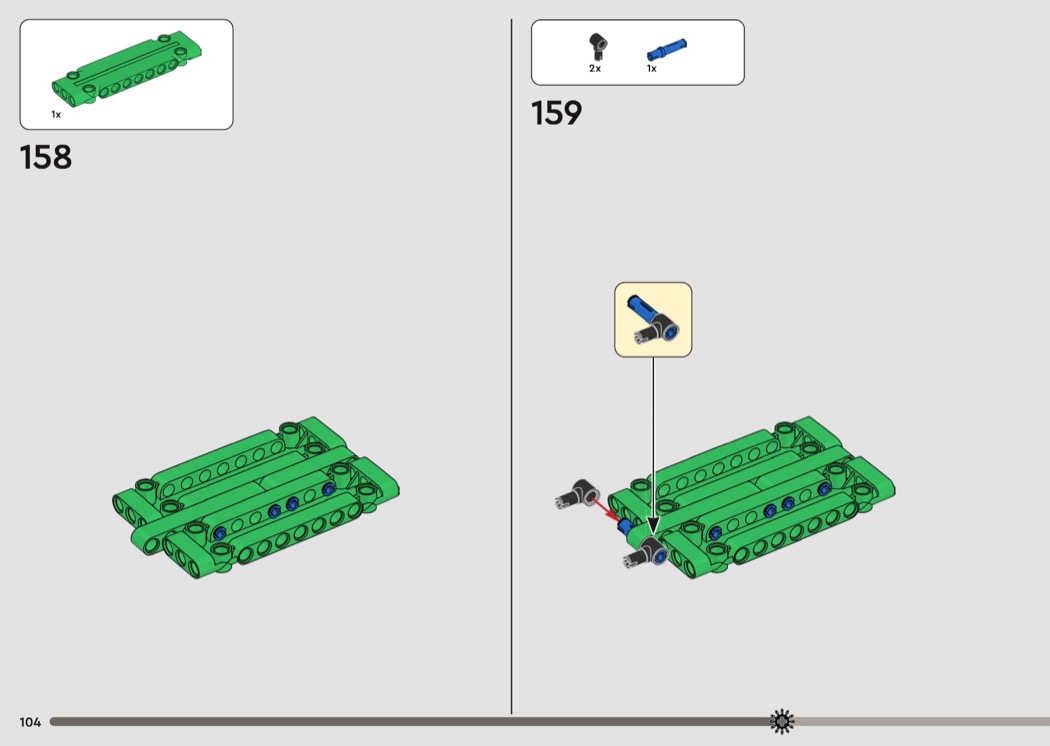 1x

158

2x 1x

159

104