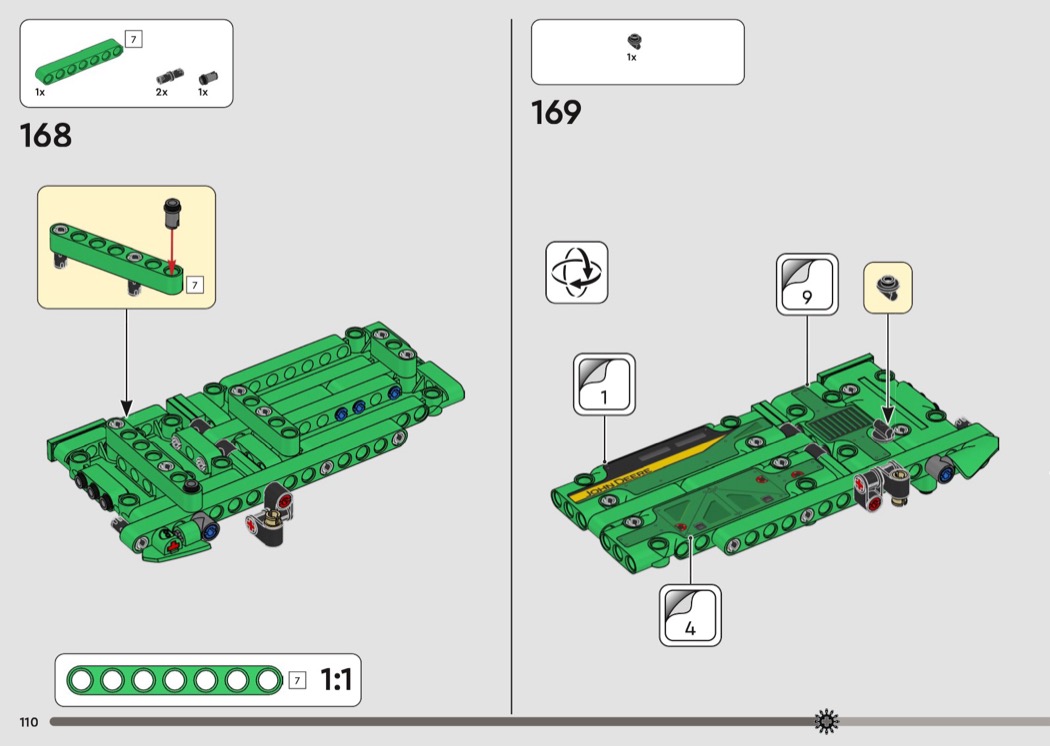 7
1x
2x
1x
168
7
7
1:1
110
1x
169
9
1
JOHN DEERE
4