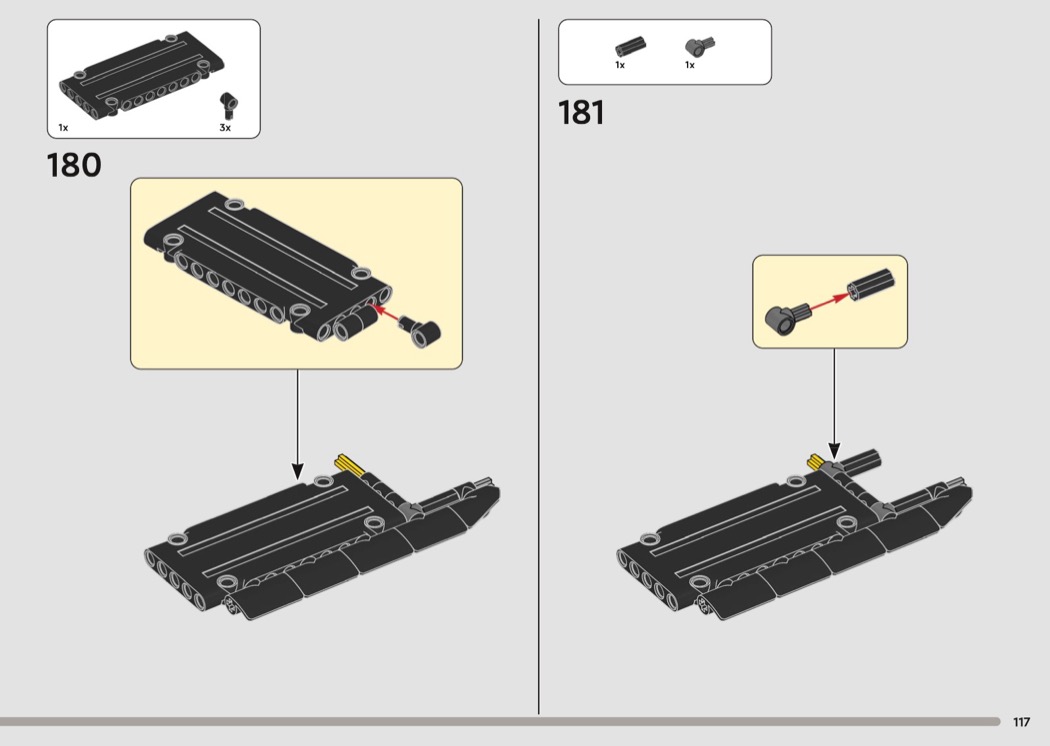 1x
3x
180
1x
1x
181
117