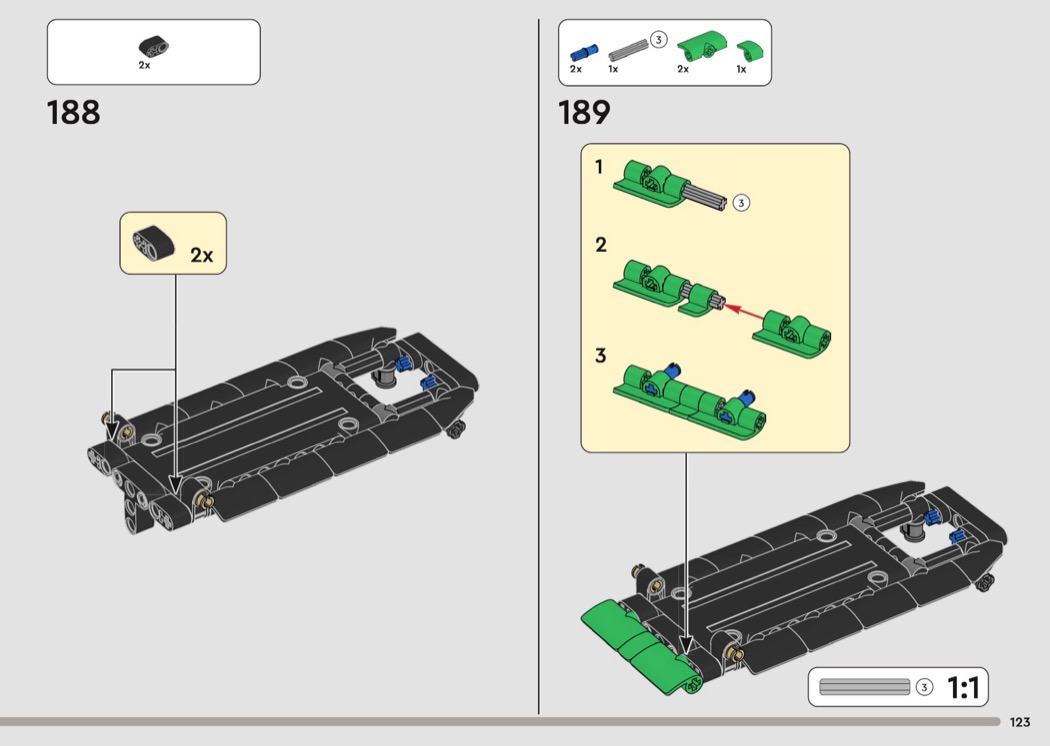 2x

188

2x

2x 1x 3 2x 1x

189

1

3

2

3

3 1:1

123