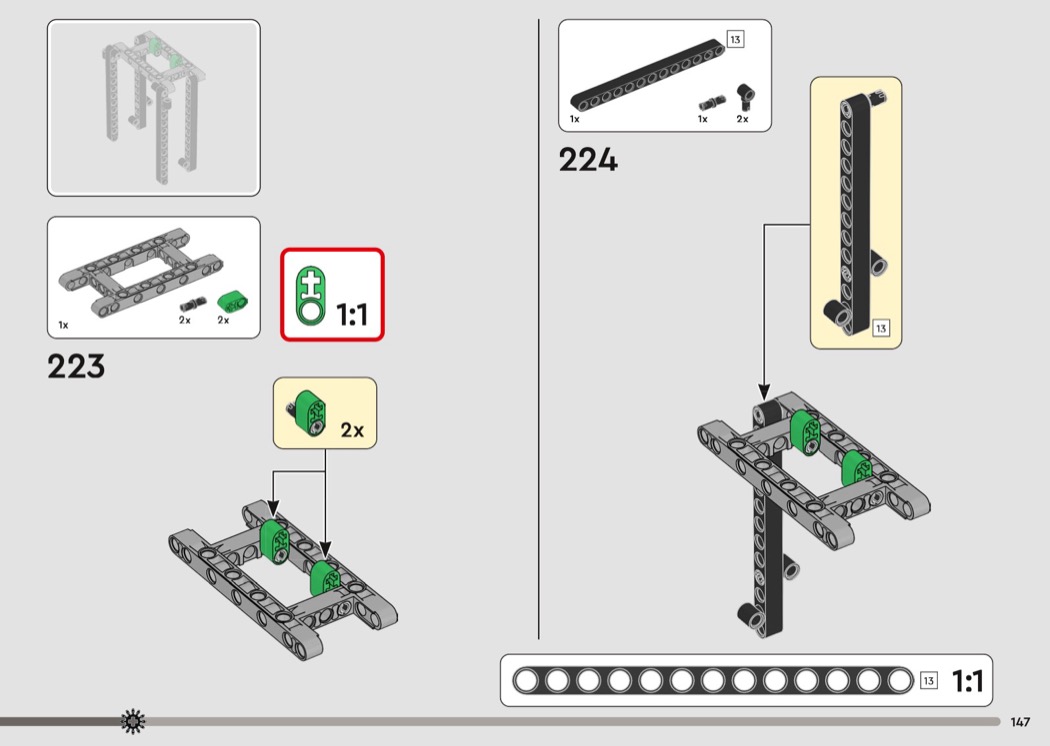 1x 2x 2x

1:1

223

2x

13

1x 1x 2x

224

13

13 1:1

147