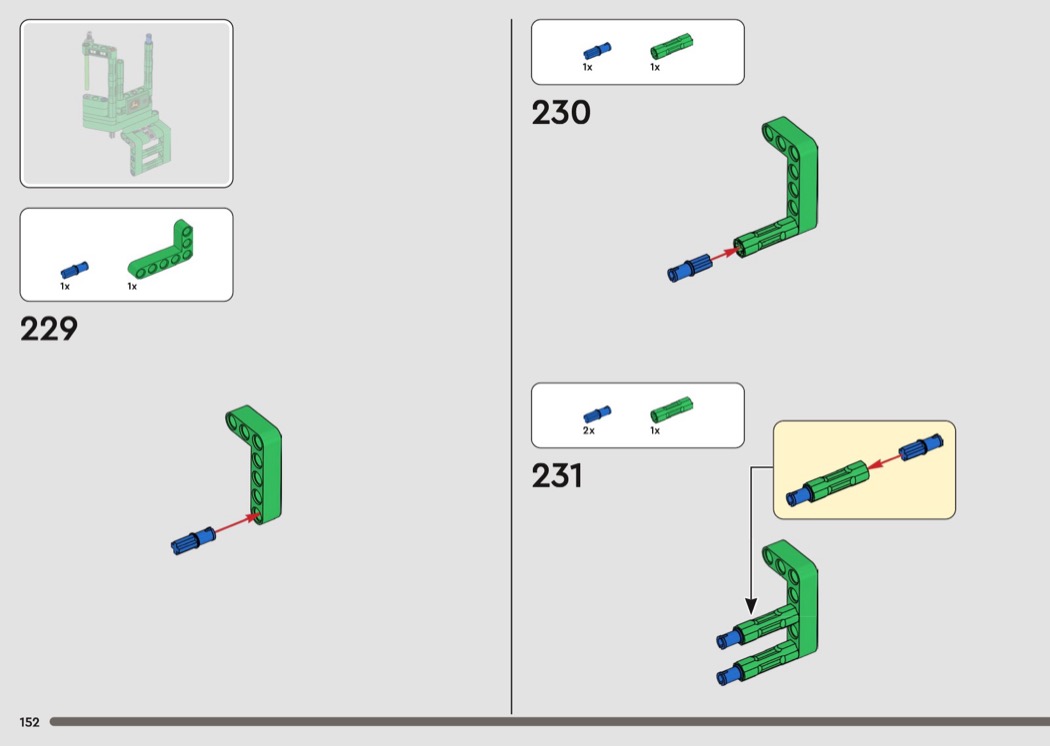 1x
1x

229

1x
1x

230

2x
1x

231

152