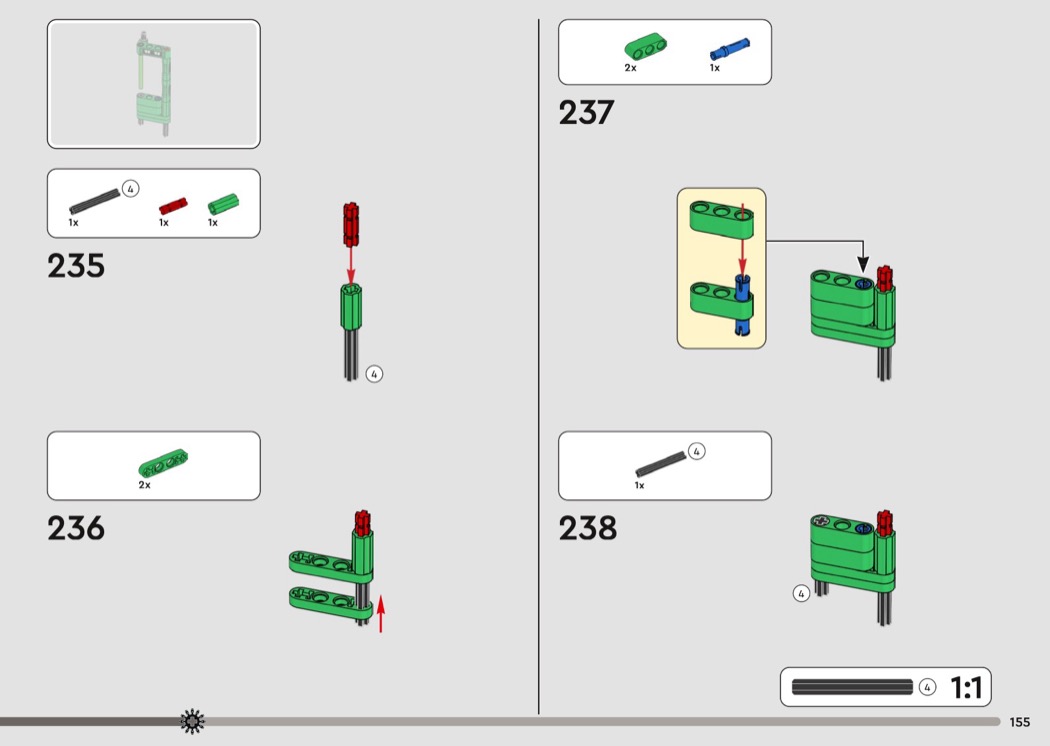 4
1x 1x 1x

235

4

2x

236

2x 1x

237

4
1x

238

4

4 1:1

155