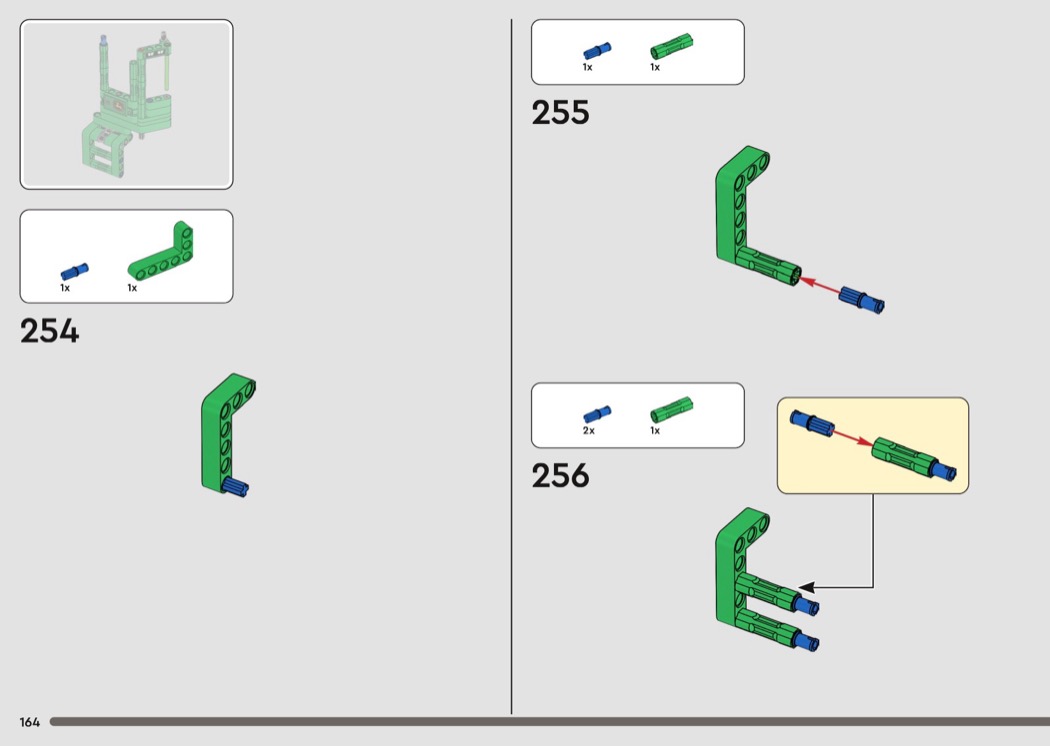 1x
1x

254

1x
1x

255

2x
1x

256

164