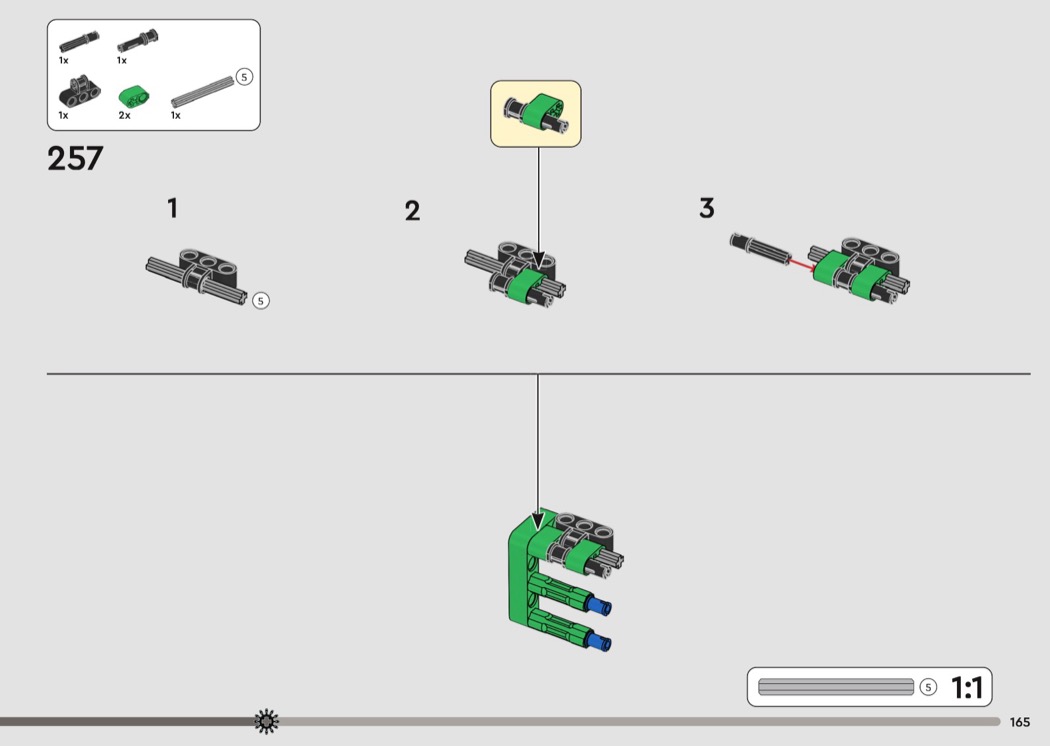 1x
1x
1x
2x
1x
5

257

1

5

2

3

5
1:1

165