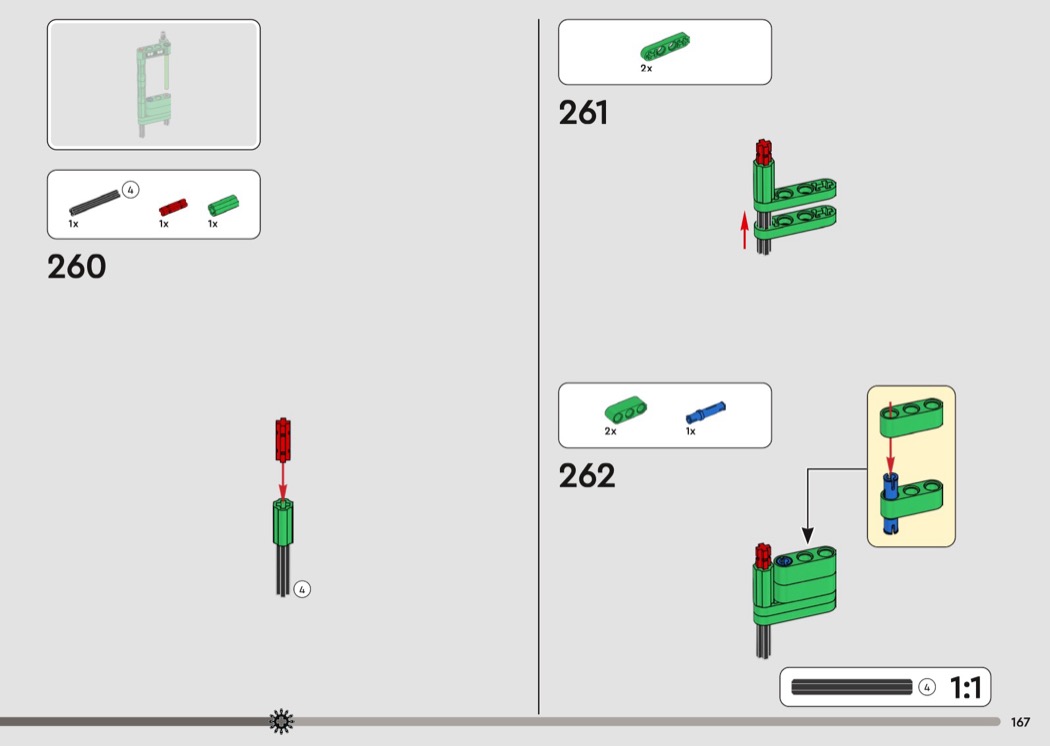 4
1x 1x 1x

260

4

2x

261

2x 1x

262

4 1:1

167