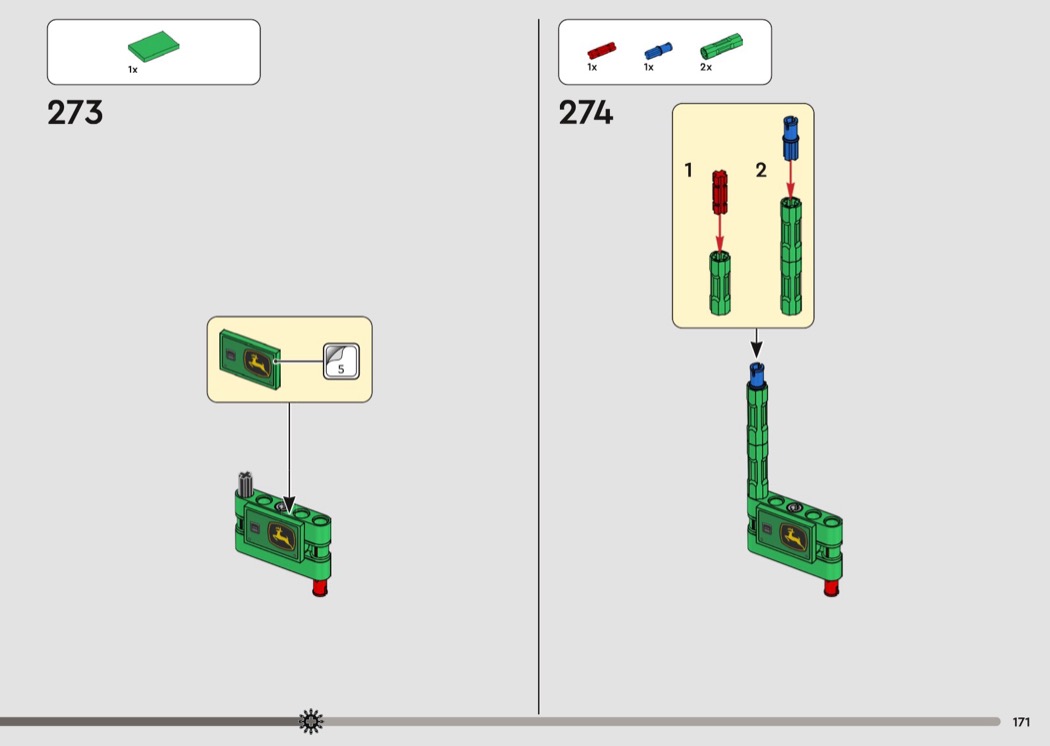 1x

273

5

1x 1x 2x

274

1 2

171