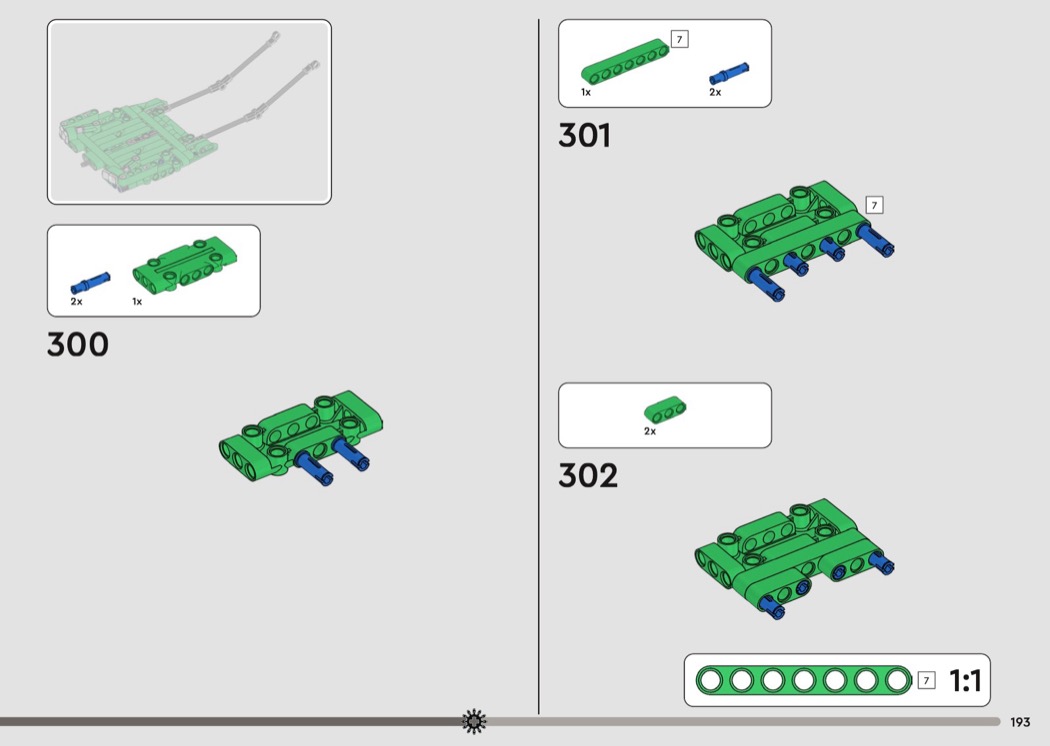 2x
1x
300

7
1x
2x
301

7

2x
302

7
1:1

193