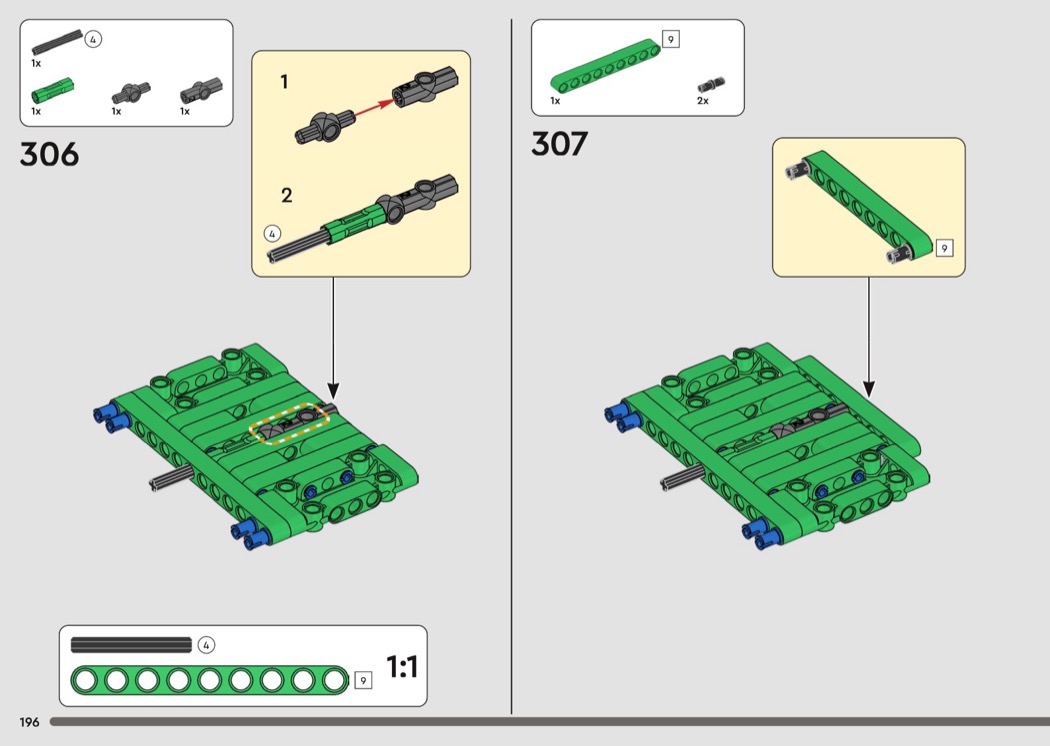 4
1x
1x
1x
1x

306

1

2

4

4

9

1:1

196

9
1x
2x

307

9