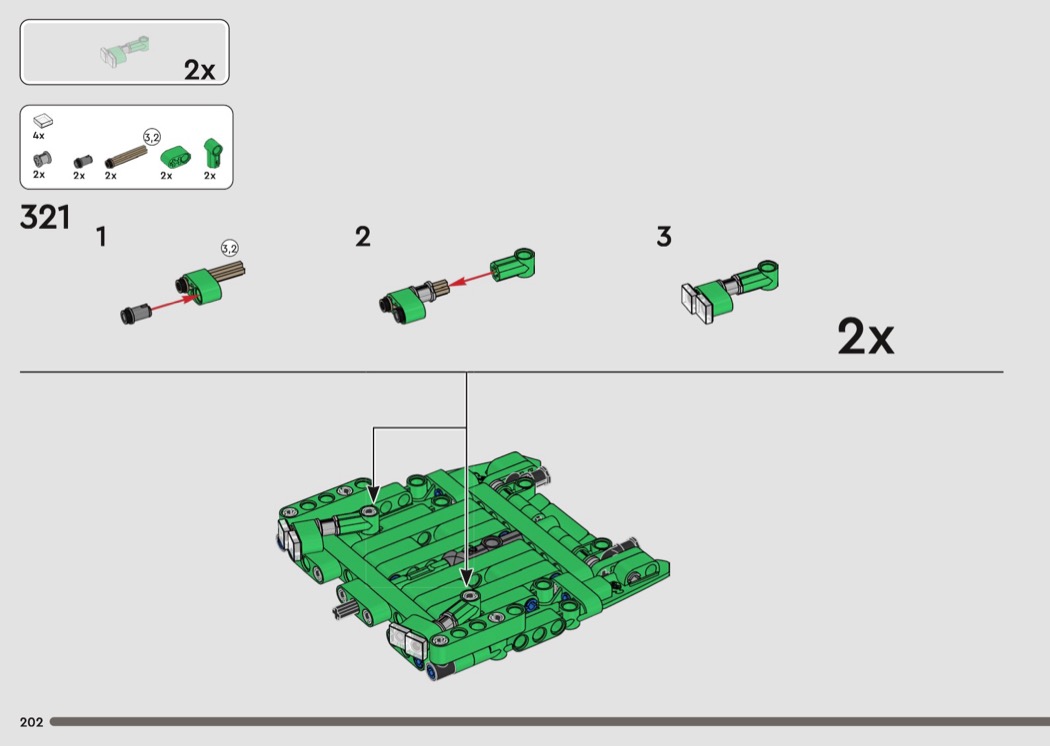 2x

4x
2x
2x
3,2
2x
2x
2x

321
1
3,2
2
3
2x

202