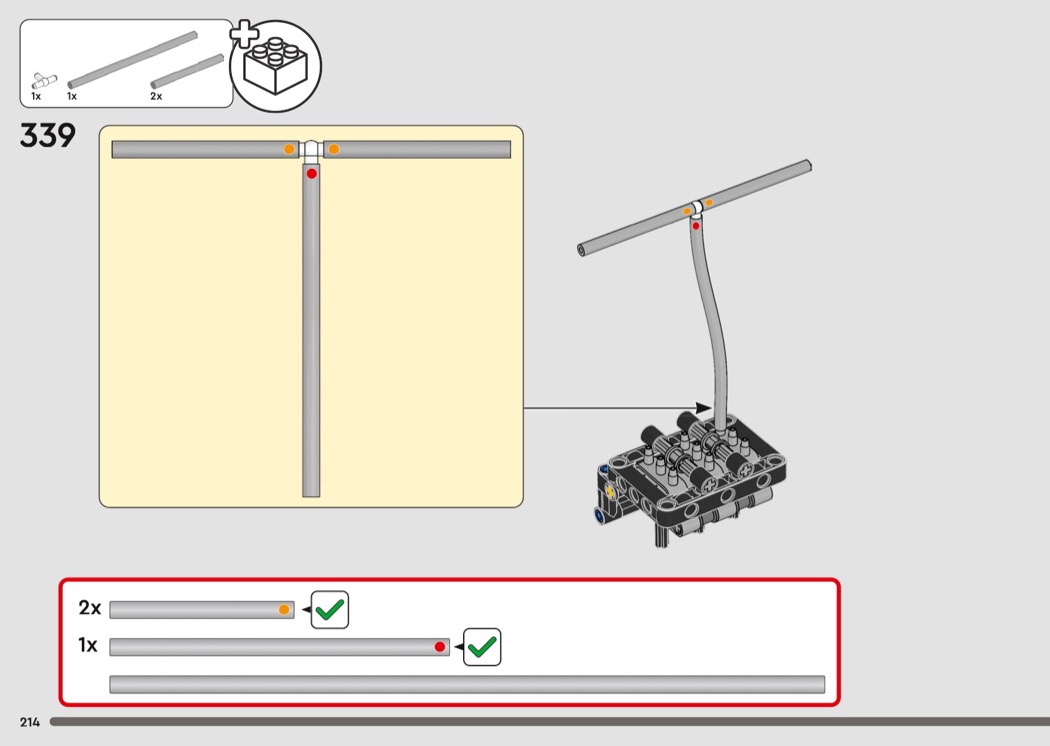 1x 1x 2x

339

2x

1x

214