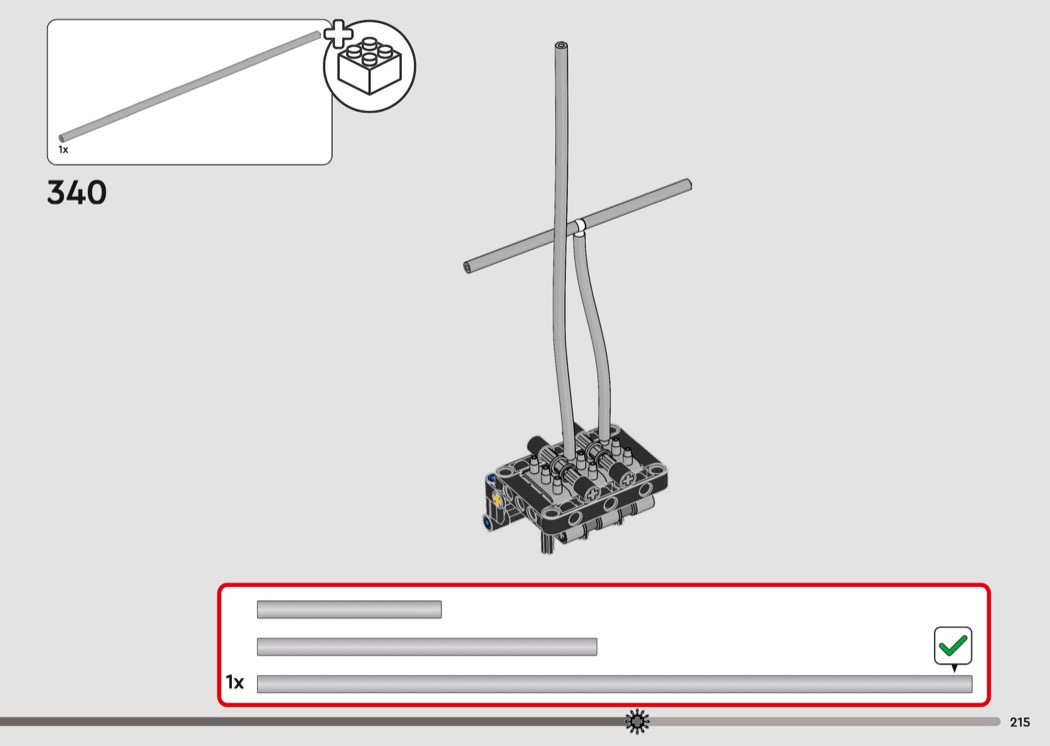 1x

340

1x

215