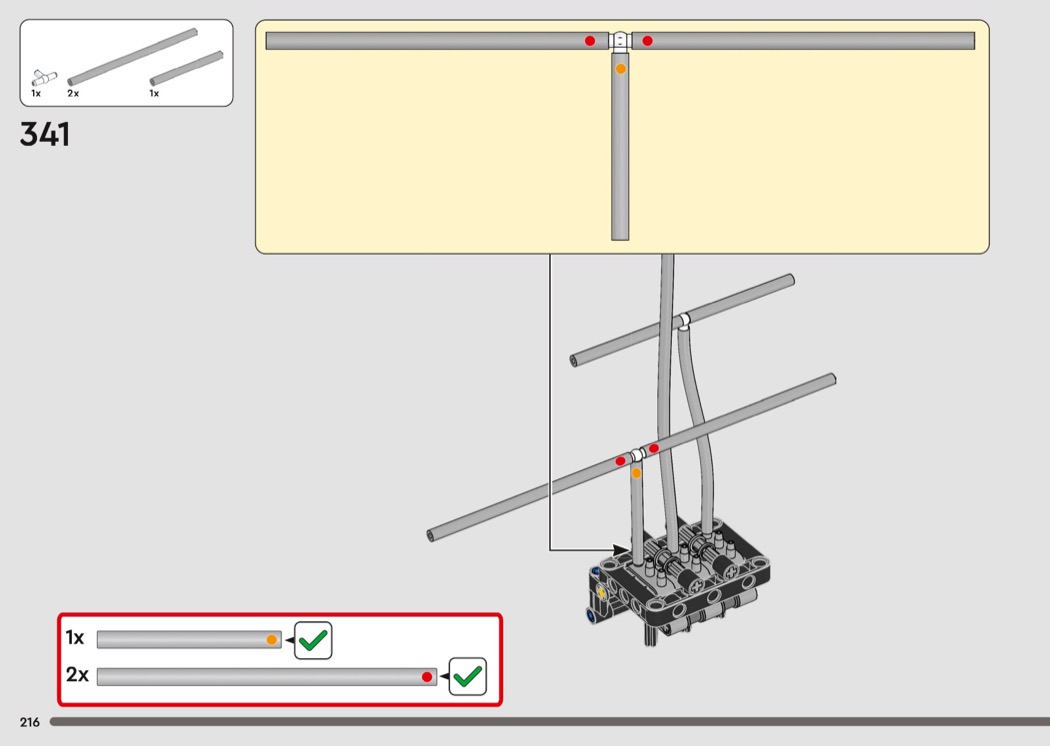 1x 2x 1x

341

1x

2x

216