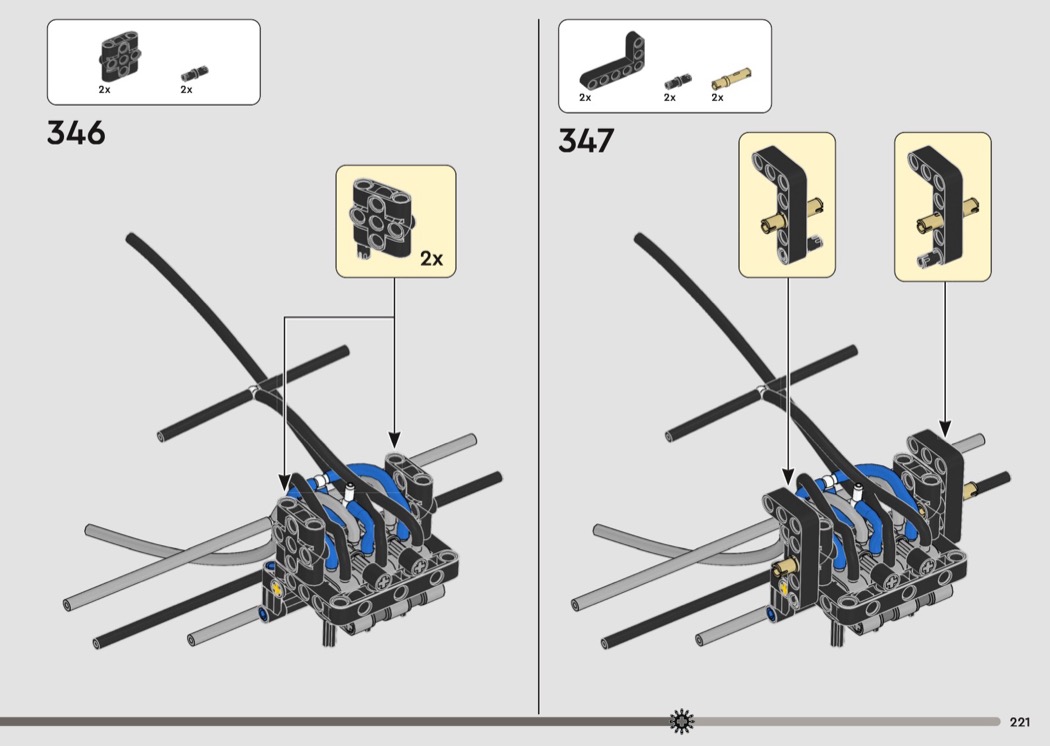 2x 2x

346

2x

2x 2x 2x

347

221