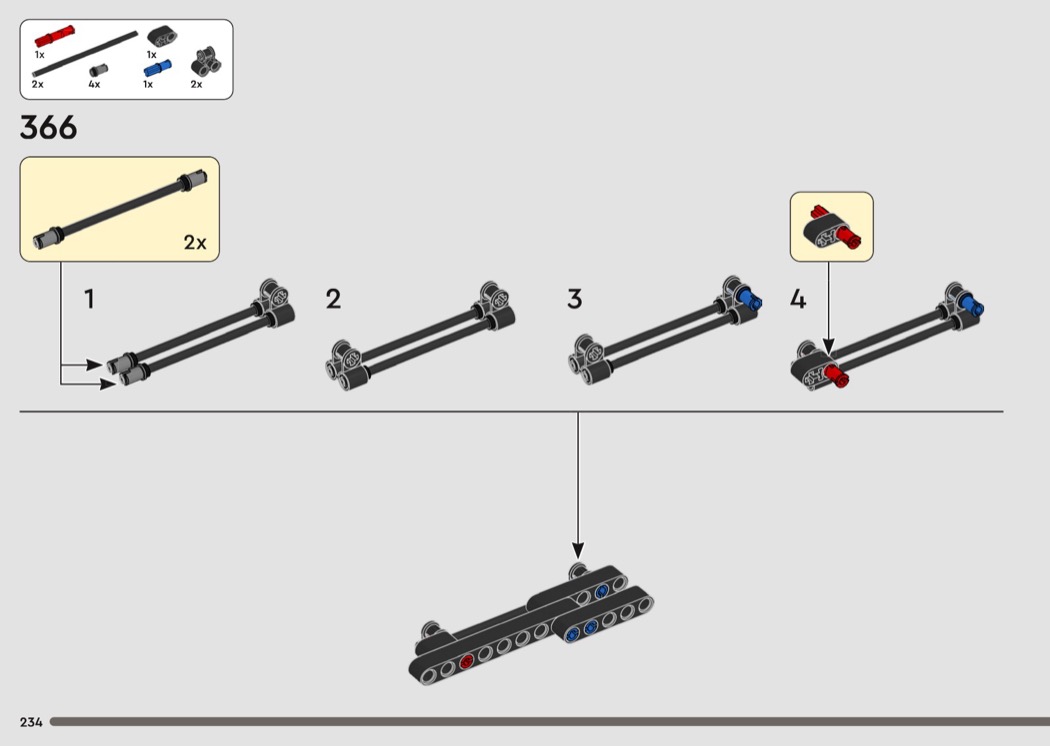 1x
1x
2x
4x
1x
2x

366

2x

1

2

3

4

234