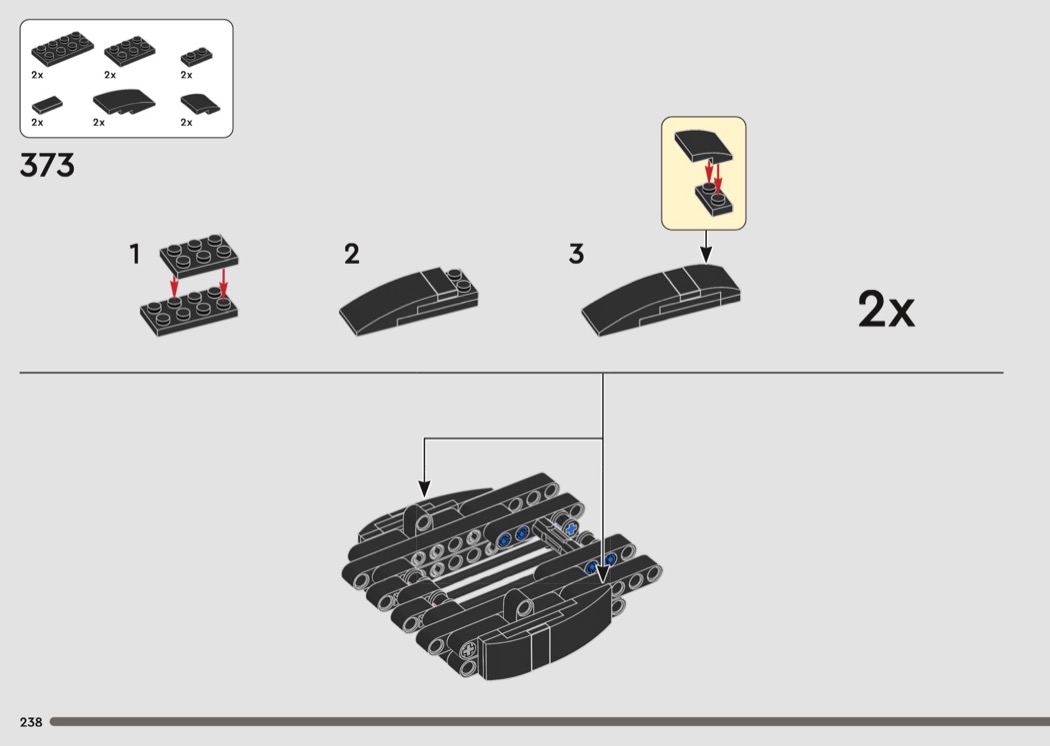 2x 2x 2x
2x 2x 2x

373

1

2

3

2x

238