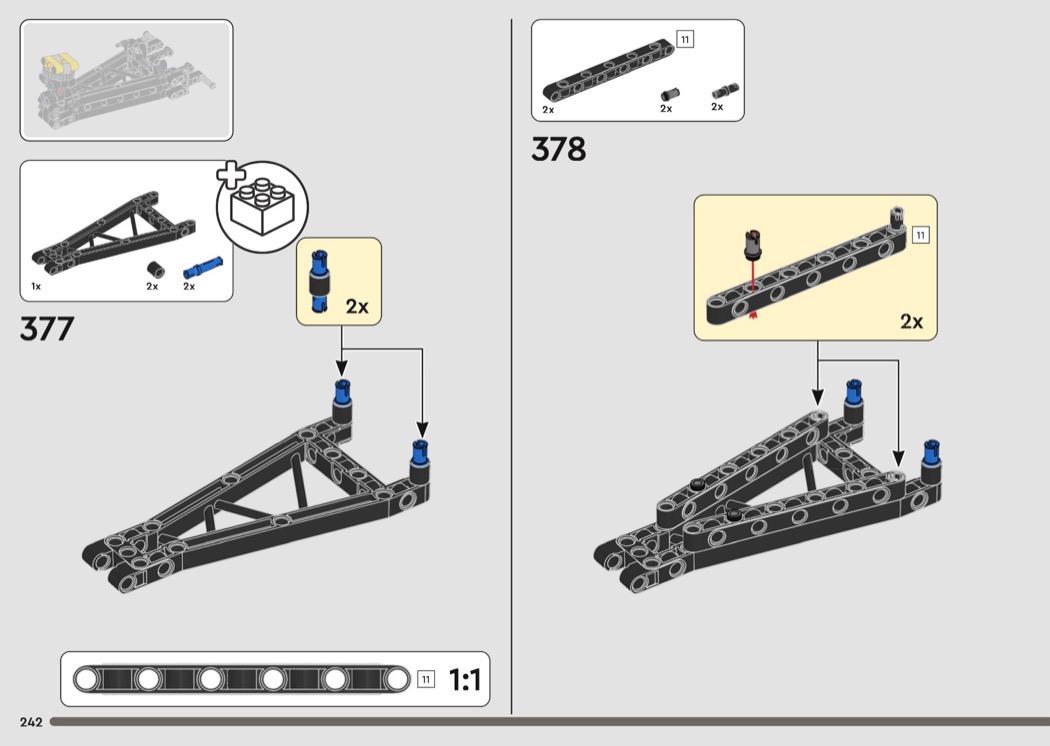 1x
2x
2x

377

2x

11
1:1

242

11
2x
2x
2x

378

11
2x