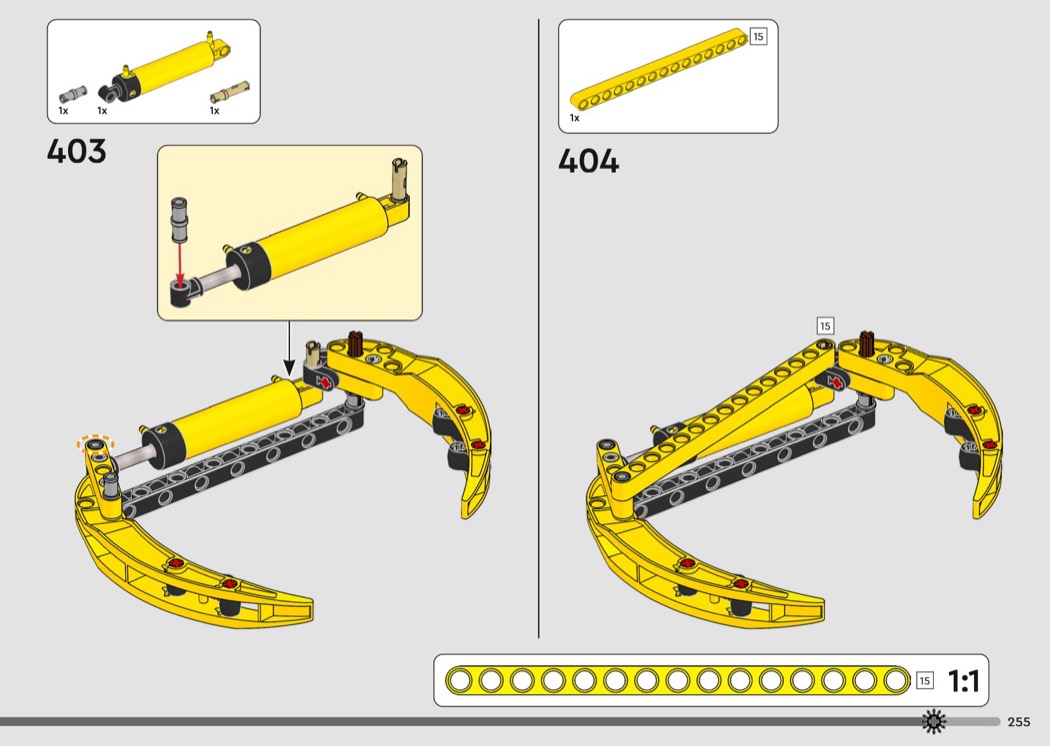 1x 1x 1x

403

15

1x

404

15

15 1:1

255