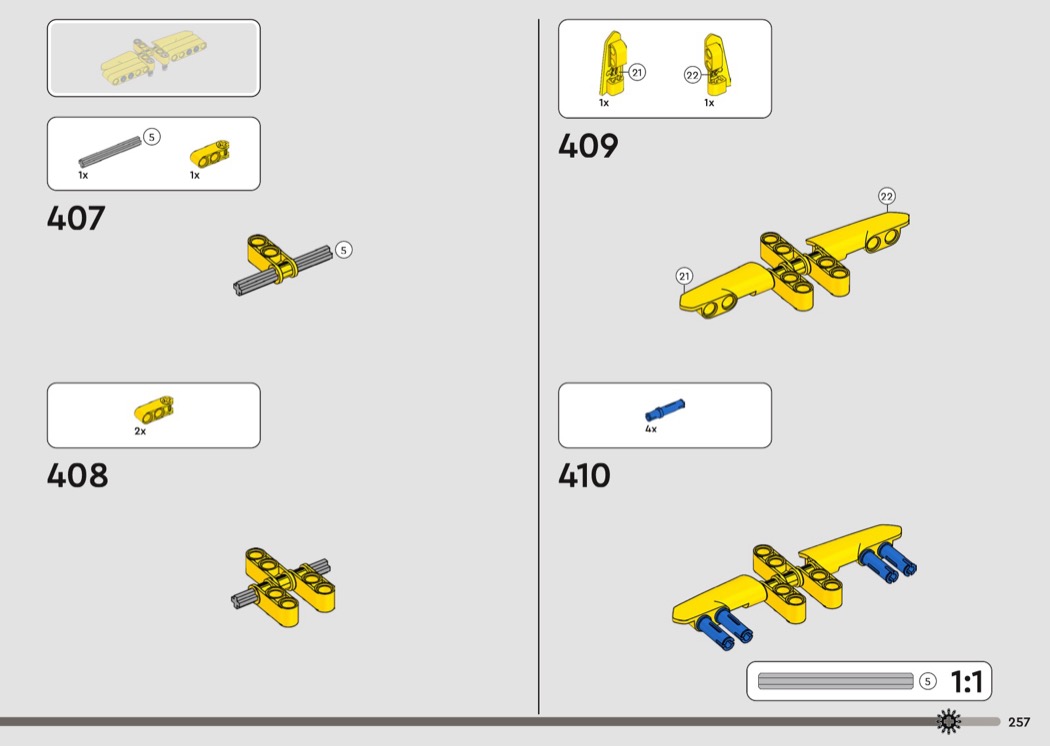 5
1x
1x
407
5

2x
408

21
22
1x
1x
409
22
21

4x
410

5
1:1

257