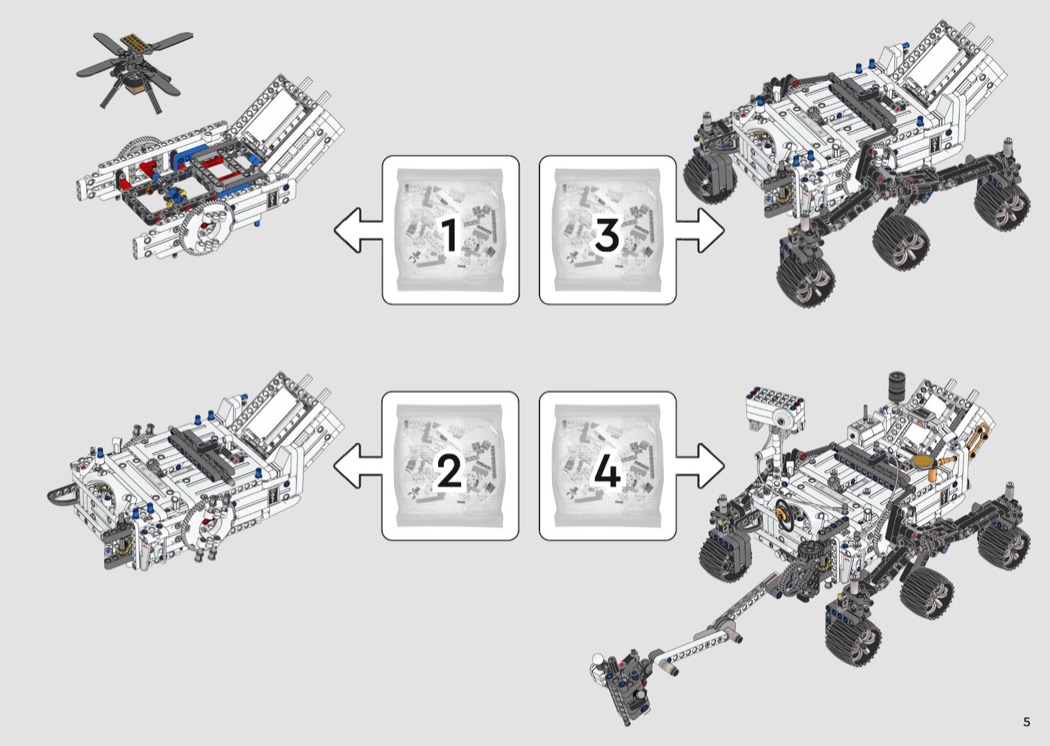 1

3

2

4

5