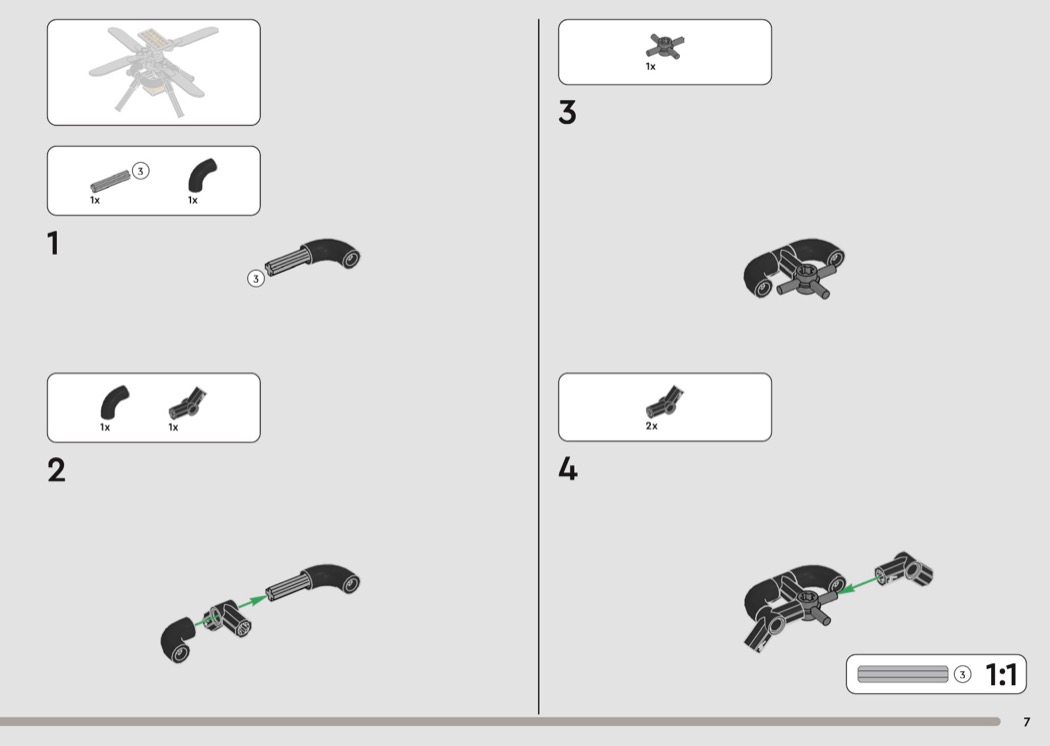 3
1x 1x

1

3

1x 1x

2

1x

3

2x

4

3 1:1

7