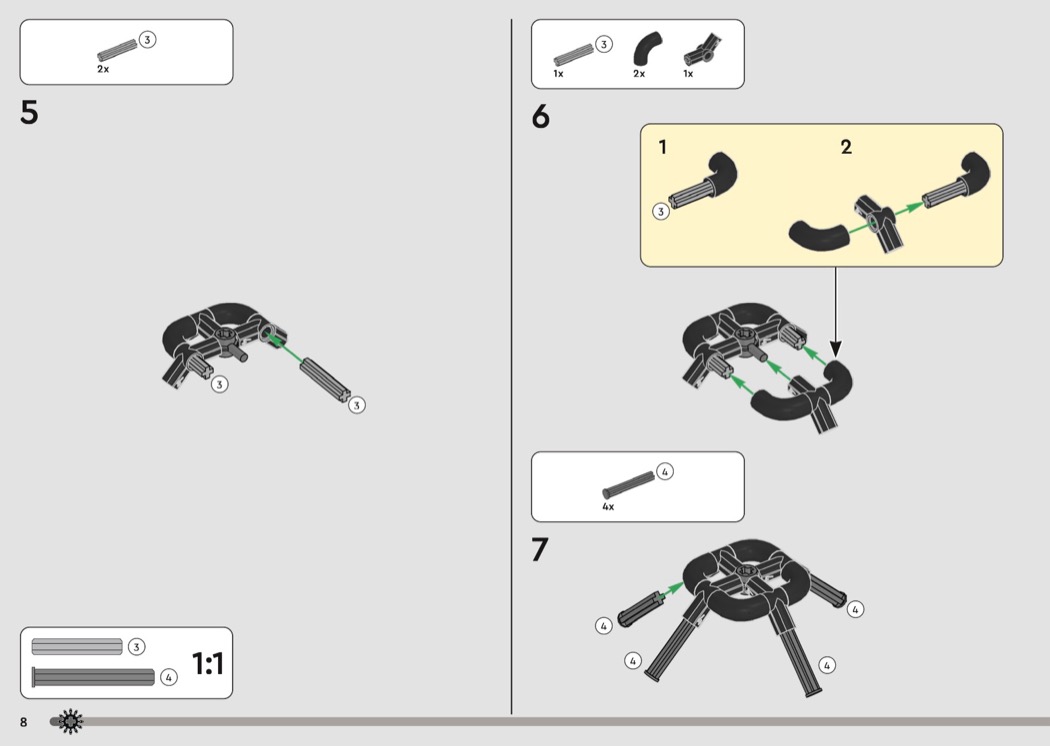 3
2x

5

3

3

3

4

1:1

8

3
1x

2x

1x

6

1

2

3

4
4x

7

4

4

4

4