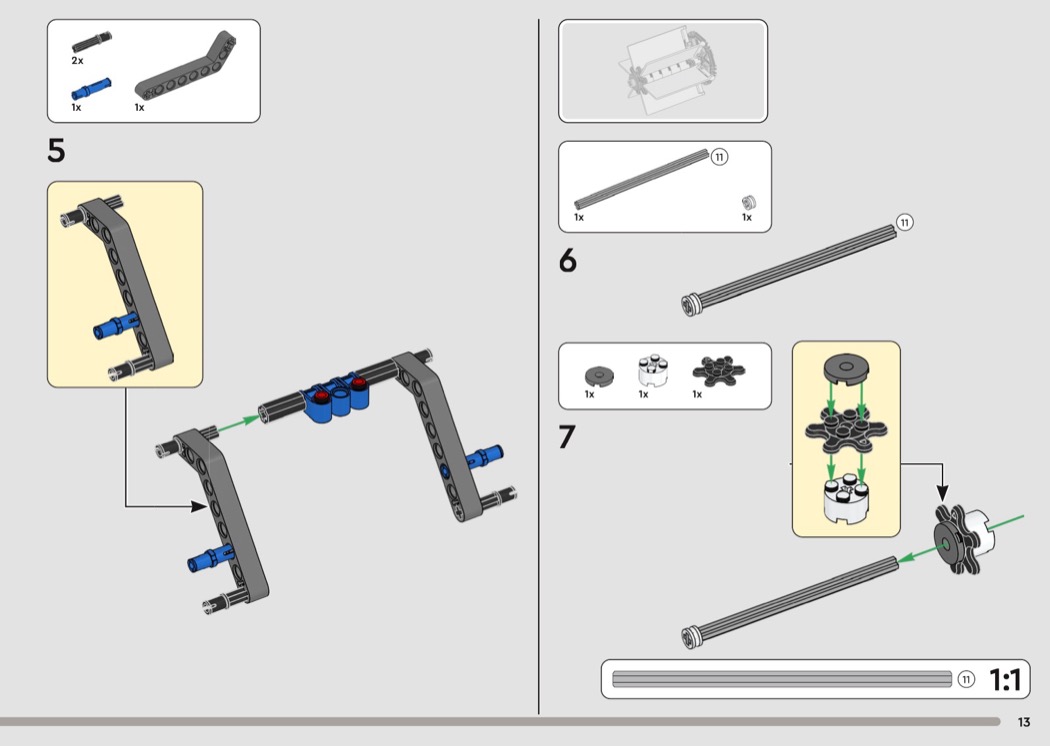 2x
1x
1x

5

11
1x
1x

6

11

1x
1x
1x

7

11
1:1

13