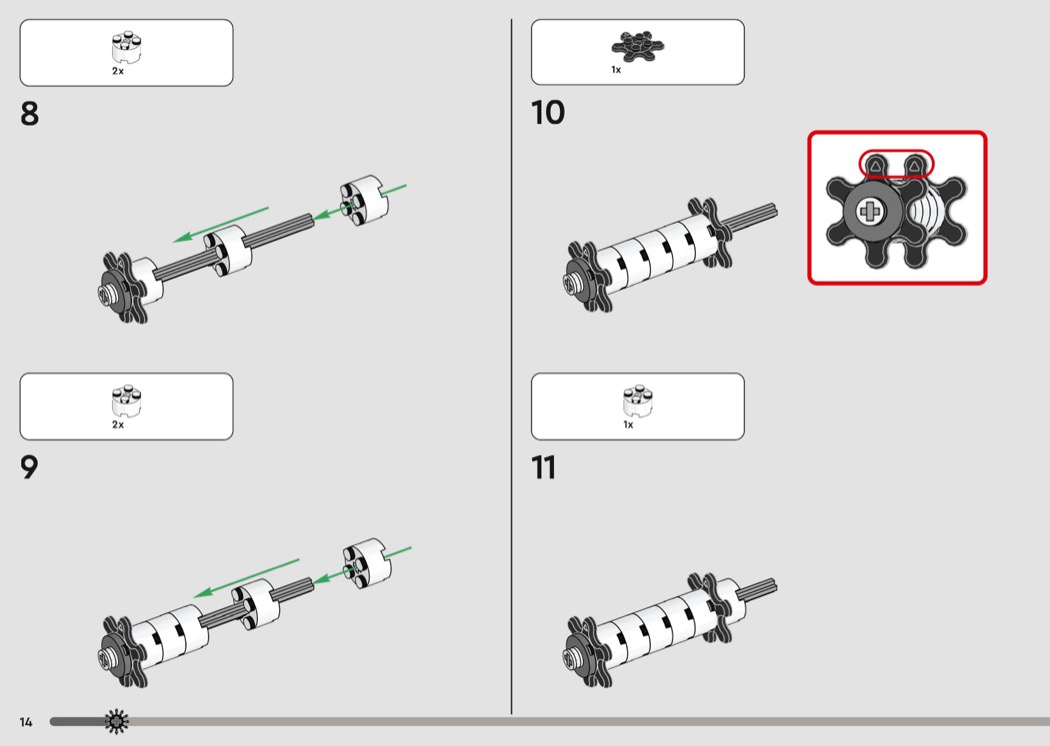 2x

8

2x

9

1x

10

1x

11

14