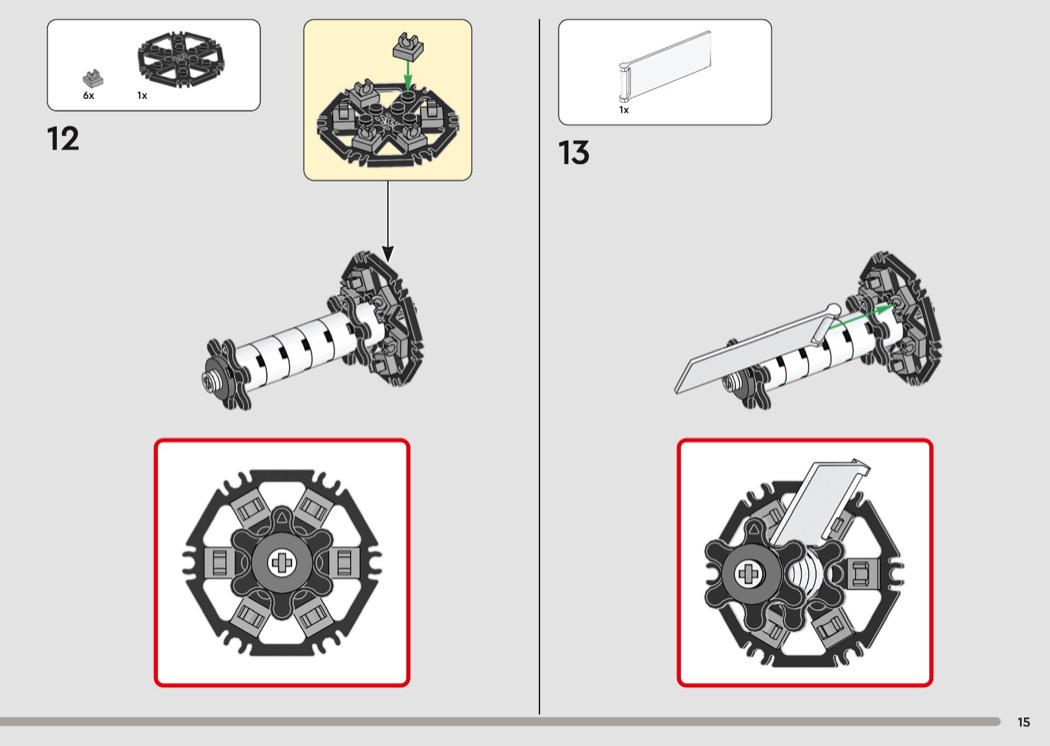 6x
1x

12

1x

13

15