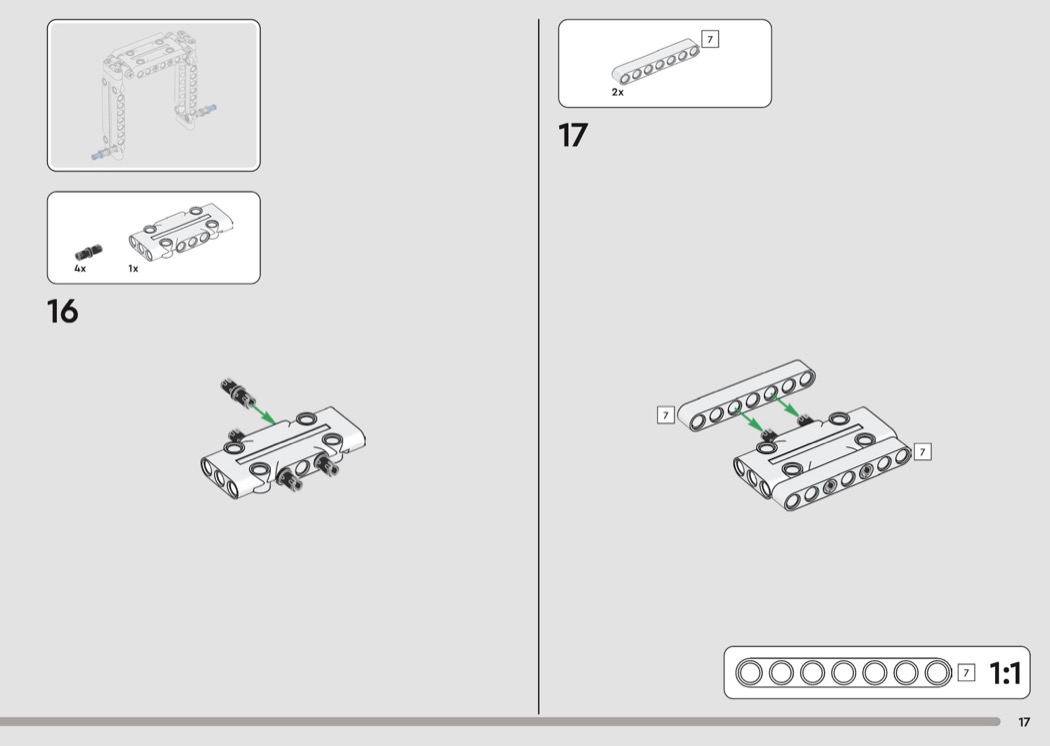 4x
1x
16

7
2x
17

7
7

7 1:1

17