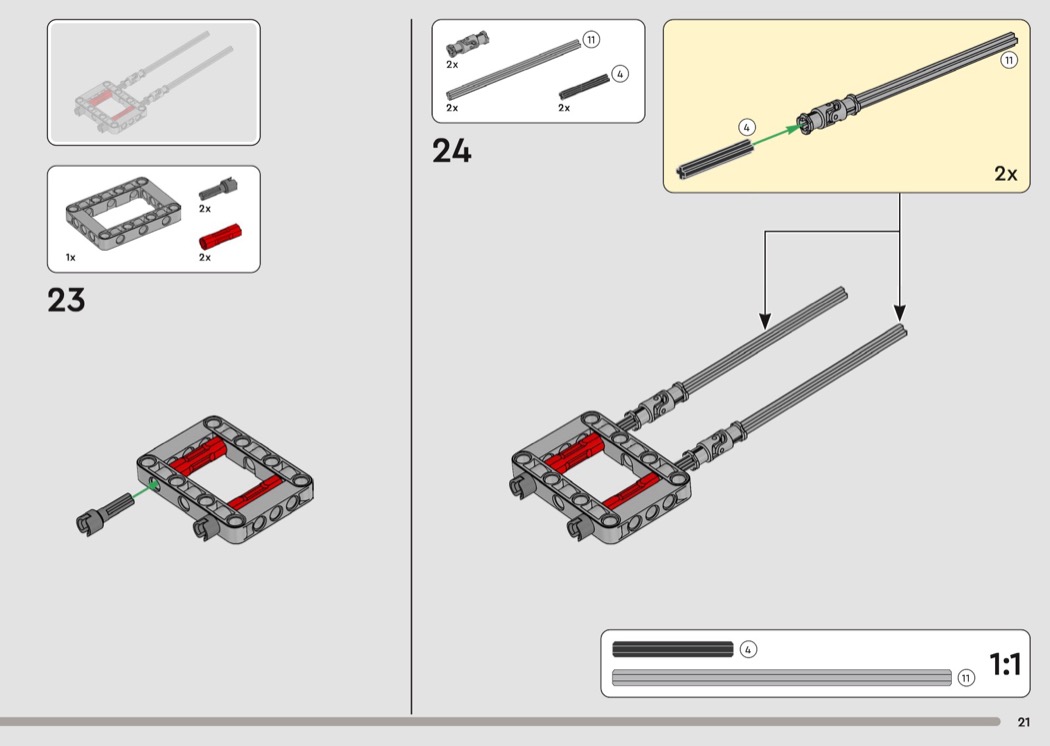 1x
2x
2x
23

2x
11
2x
2x
4
24

4
11
2x

4
11
1:1
21