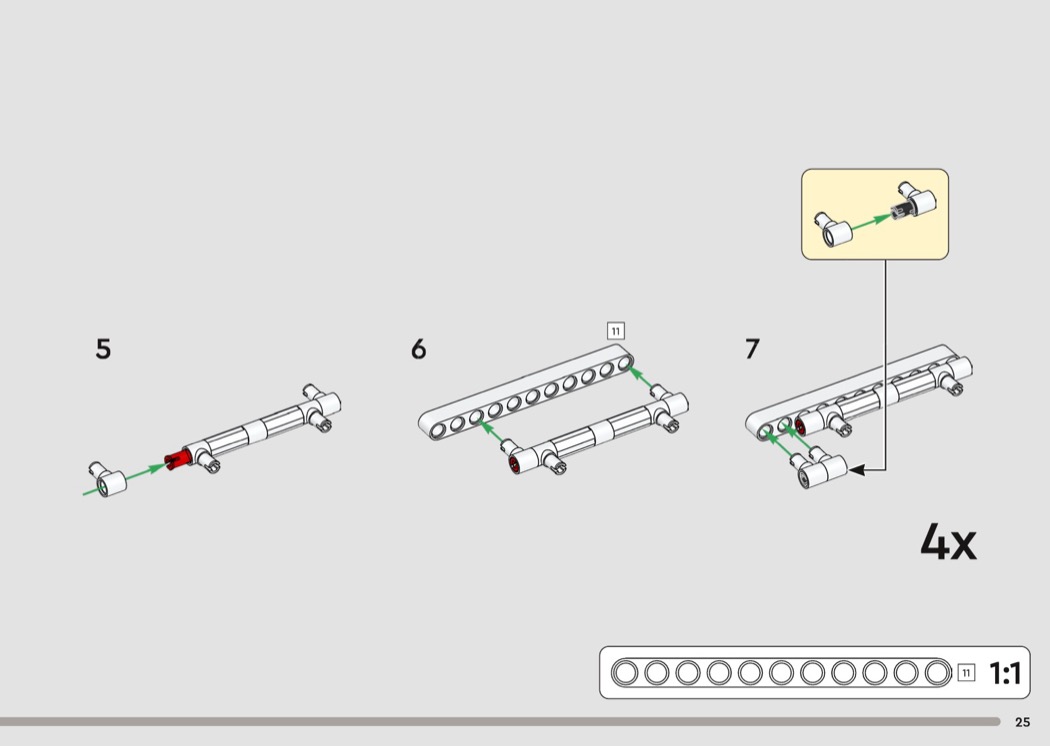 5

6

11

7

4x

11 1:1

25