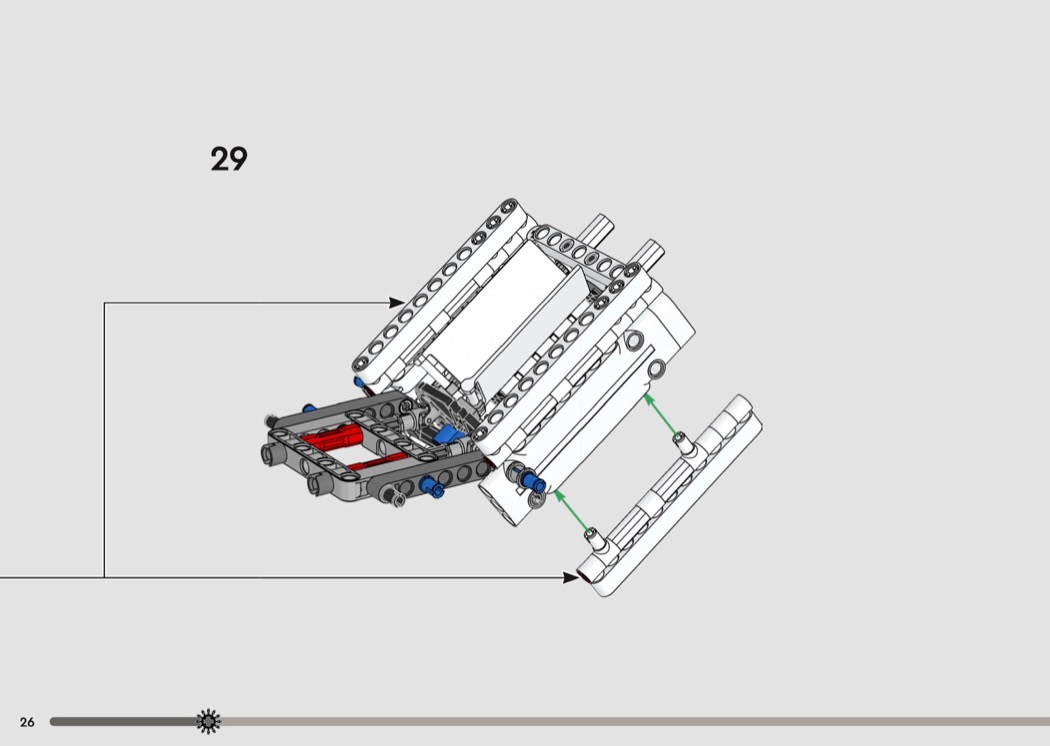 29

26