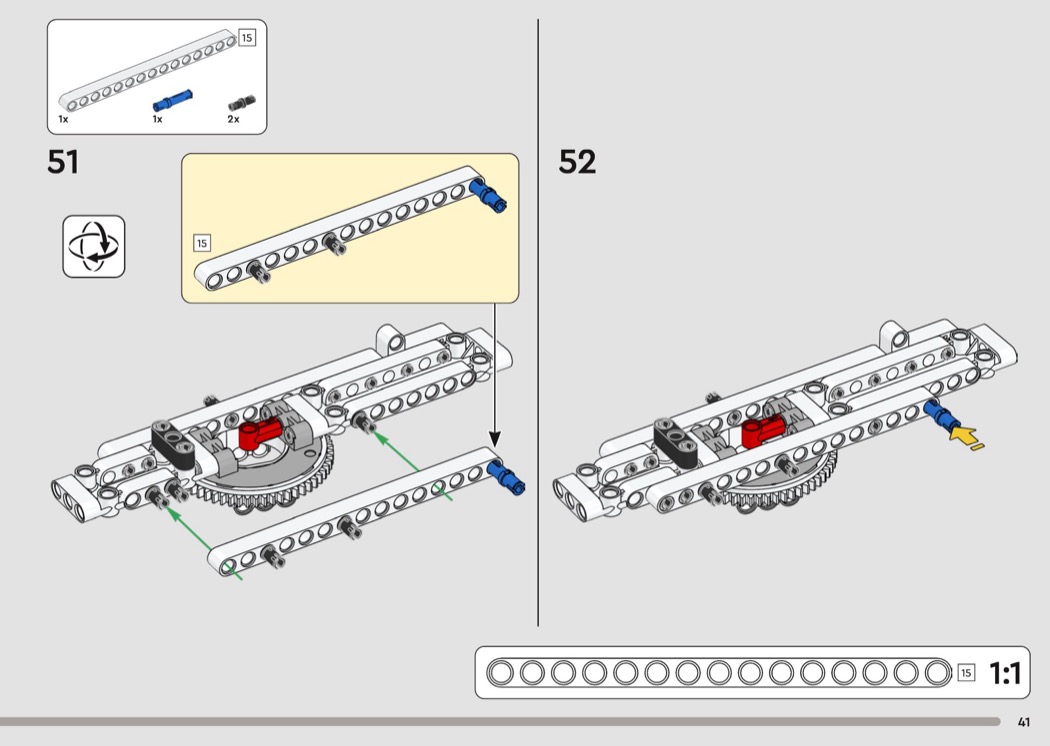 15
1x
1x
2x

51

15

52

15 1:1

41