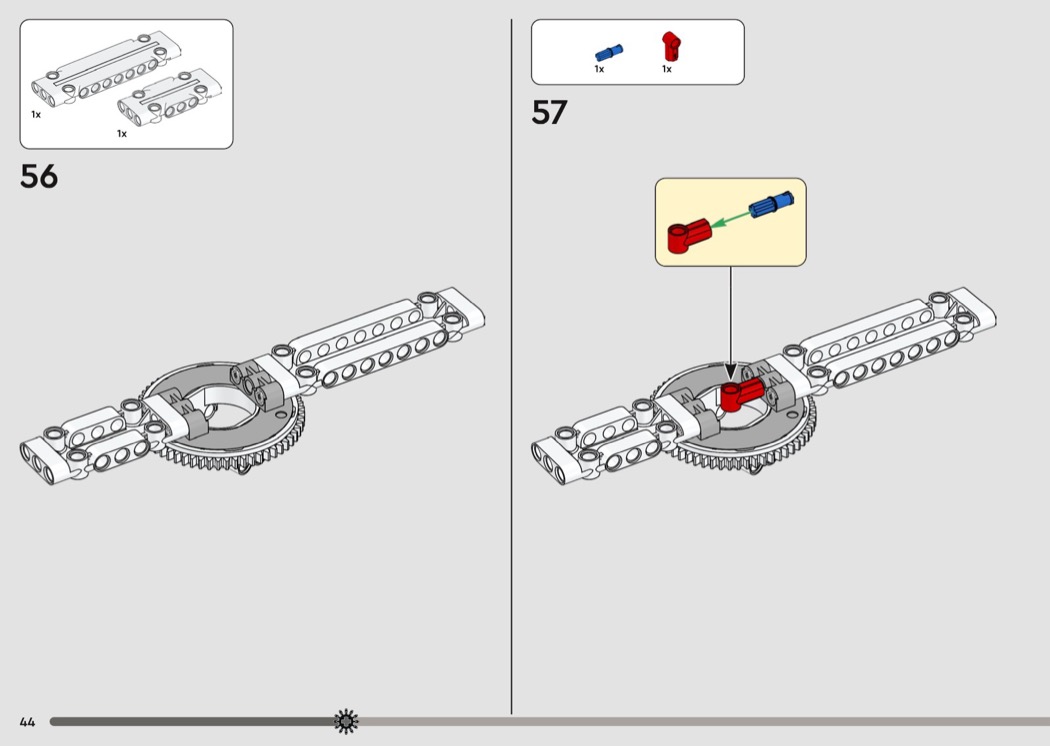 1x

1x

56

1x 1x

57

44