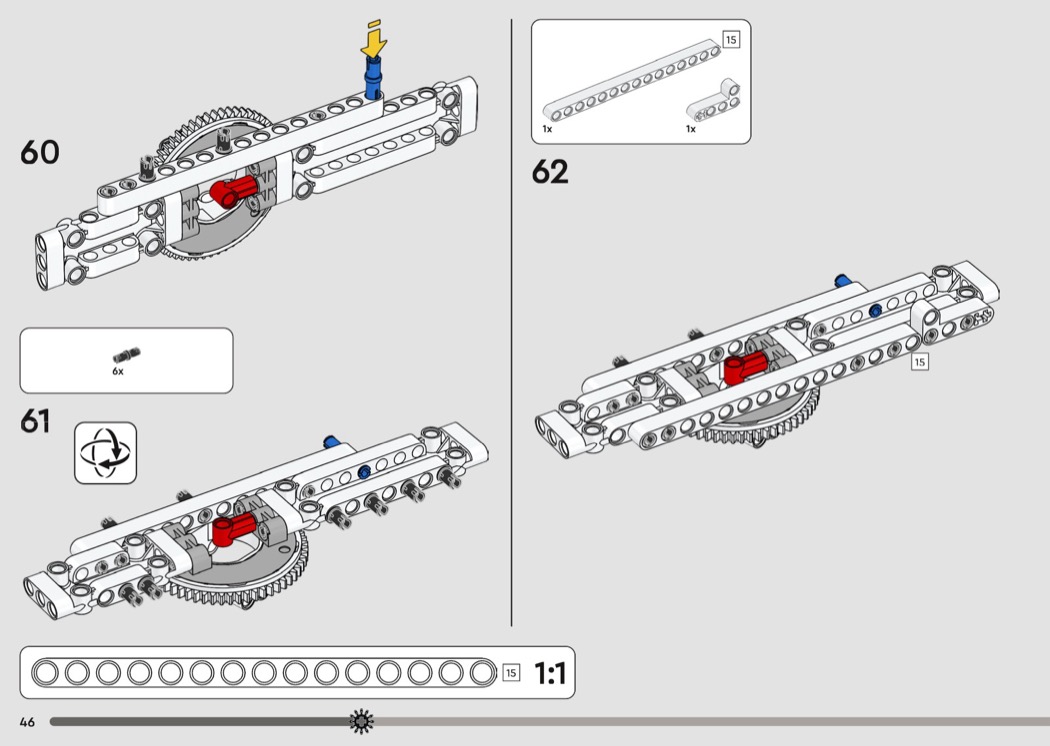 60

6x

61

15

1x

1x

62

15

15

1:1

46