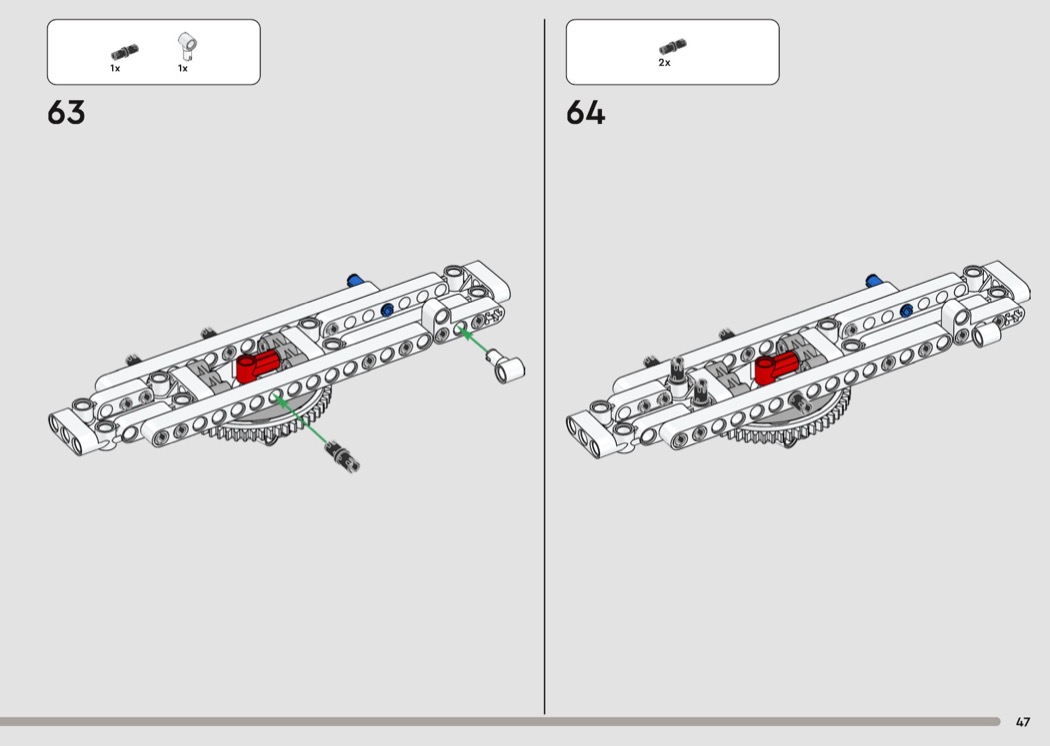 1x 1x

63

2x

64

47