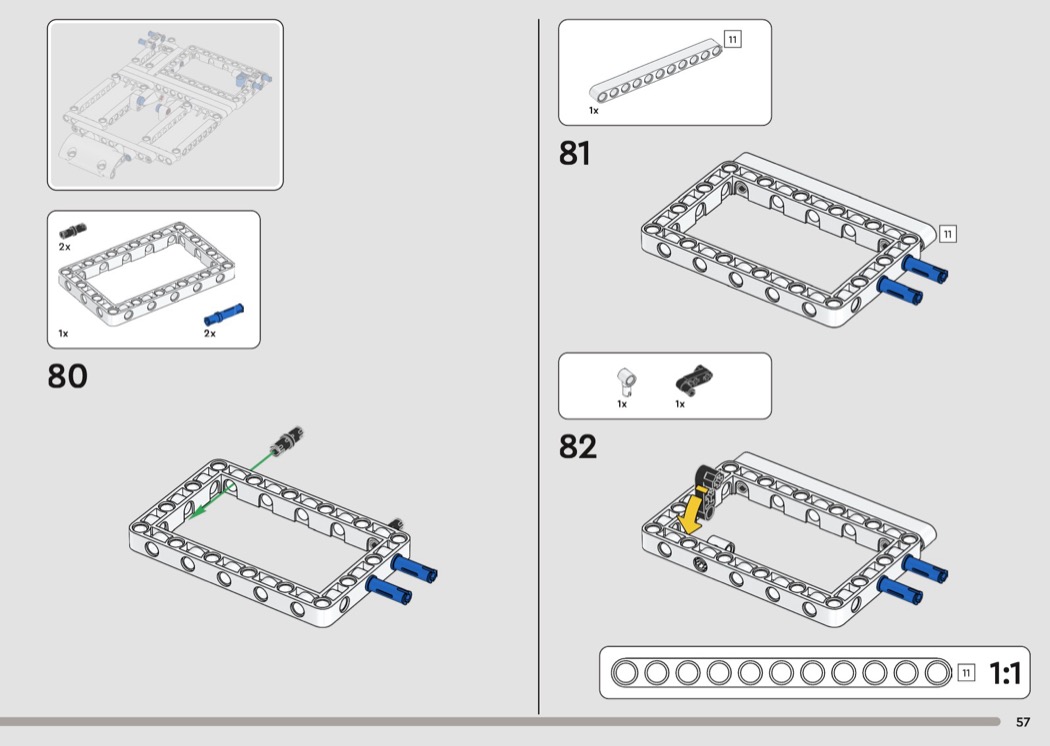 2x

1x

2x

80

11

1x

81

11

1x

1x

82

11 1:1

57