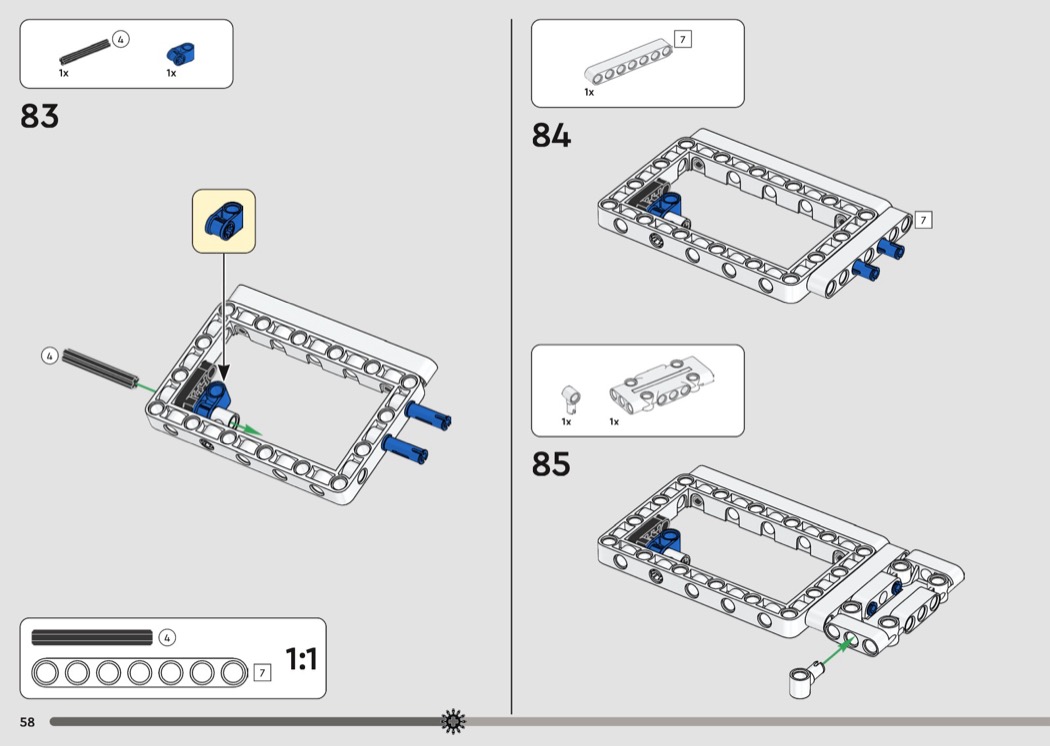 4
1x
1x

83

4

4
7
1:1

58

7
1x

84

7

1x
1x

85