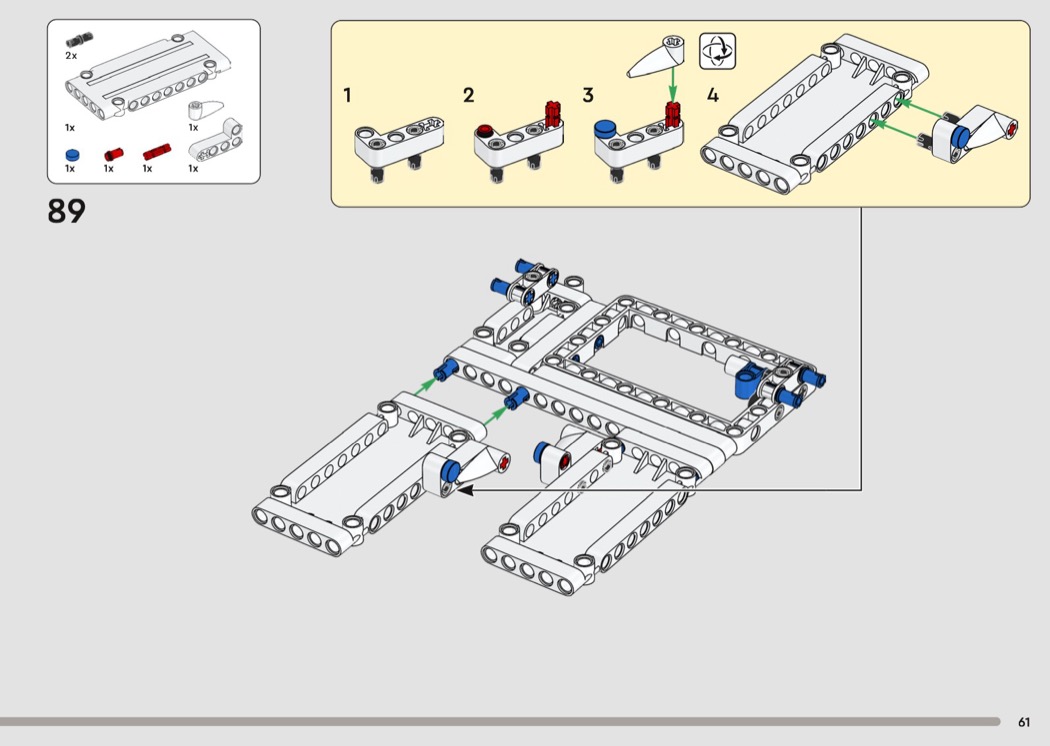 2x
1x
1x
1x
1x
1x
1x

89

1
2
3
4

61