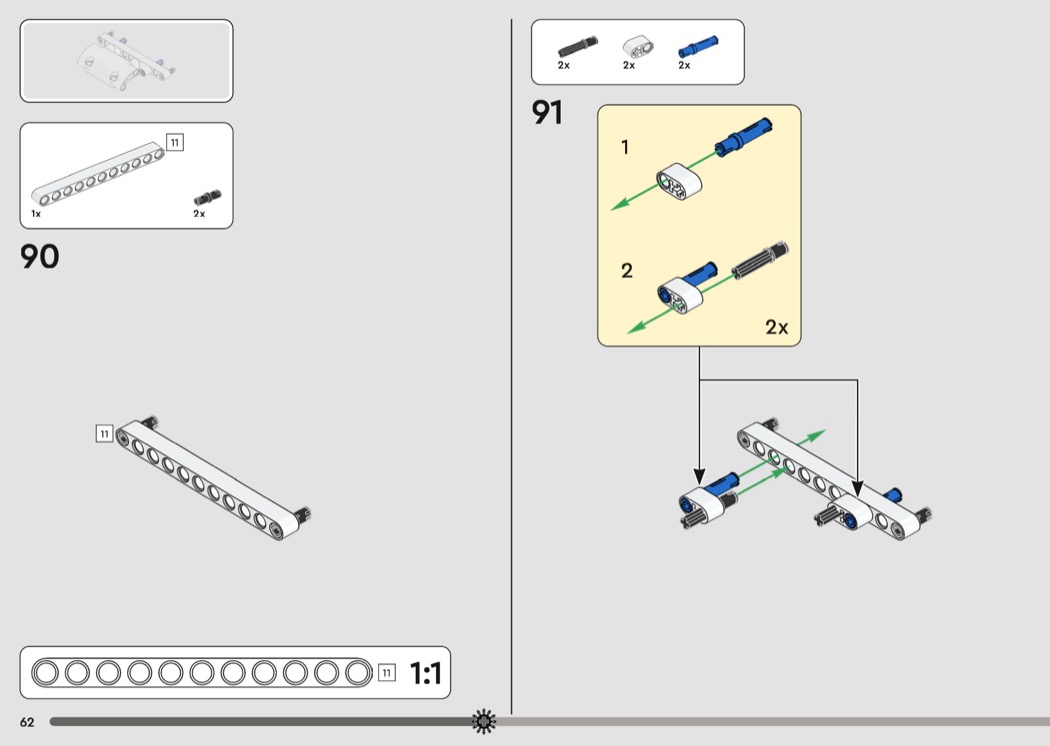 11
1x
2x

90

11

11 1:1

62

2x 2x 2x

91

1

2

2x