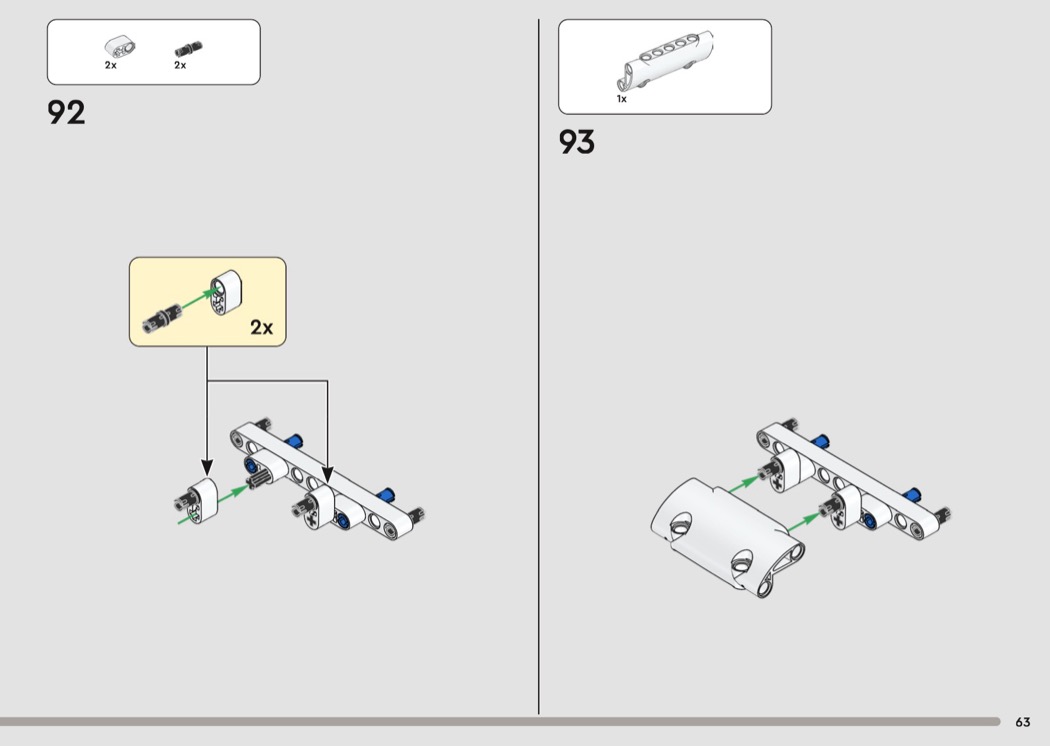 2x 2x

92

2x

1x

93

63