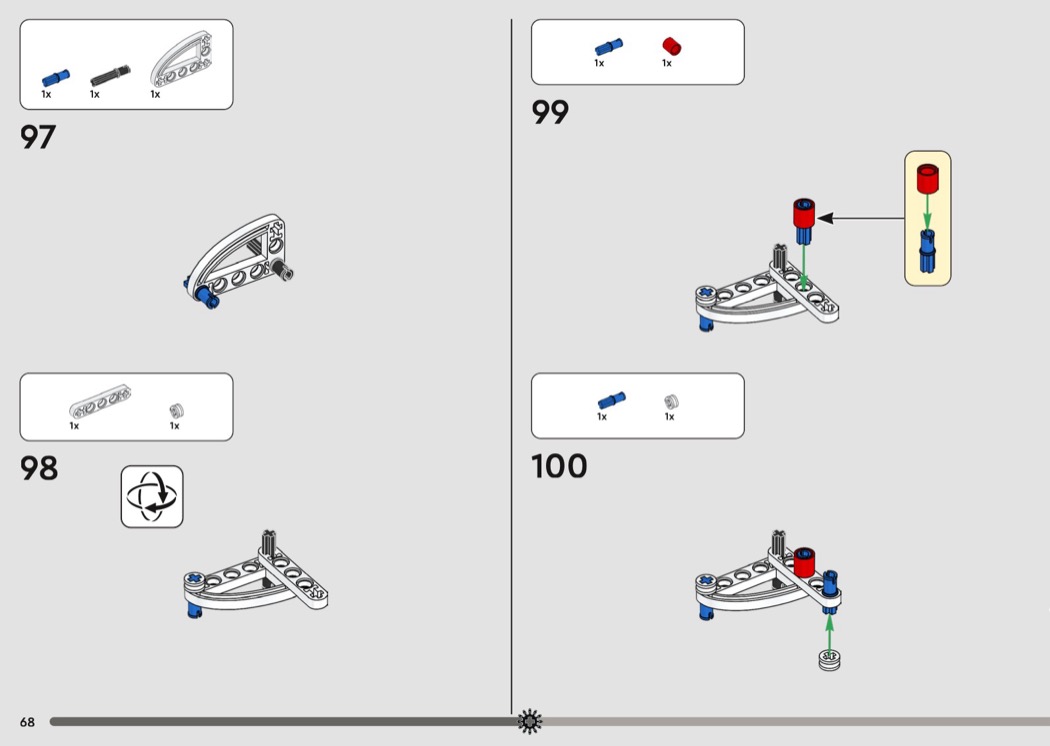 1x 1x 1x

97

1x 1x

98

1x 1x

99

1x 1x

100

68