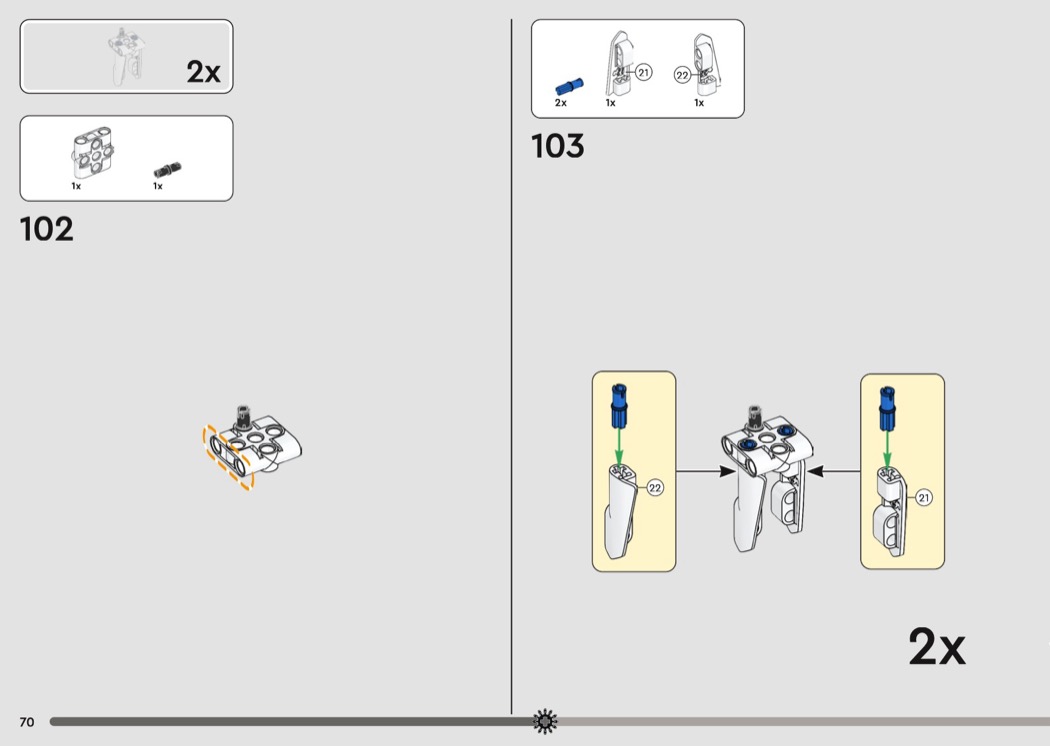 2x

1x
1x

102

2x
1x
21
22
1x

103

22

21

2x

70