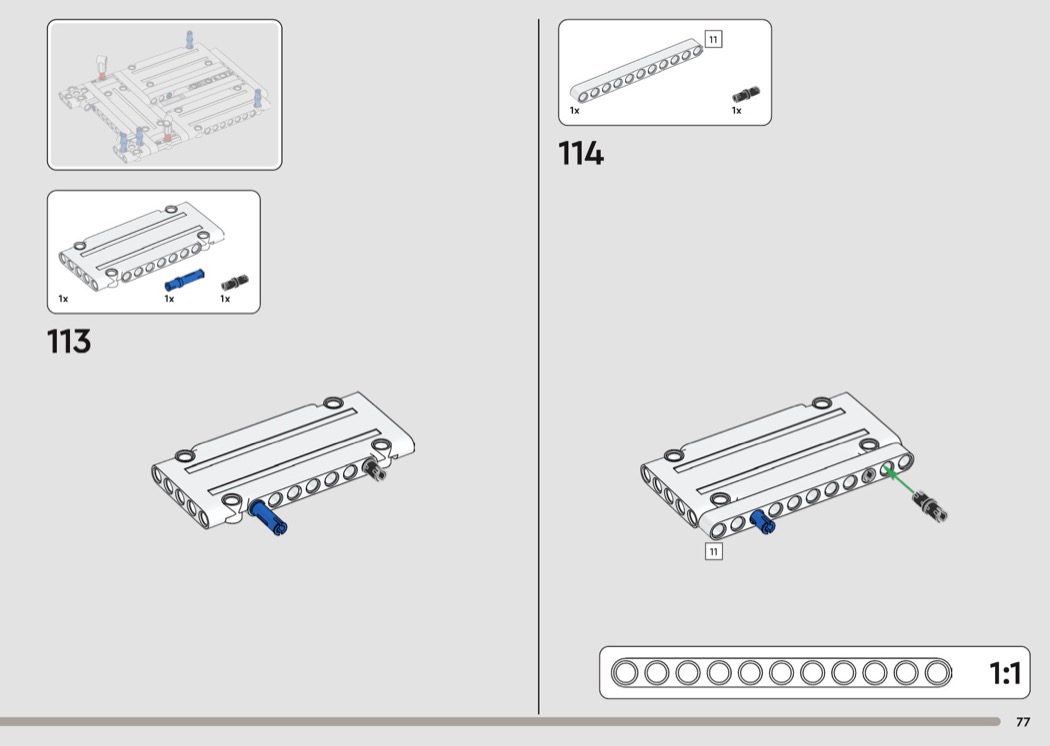 1x
1x
1x

113

11
1x
1x

114

11

1:1

77