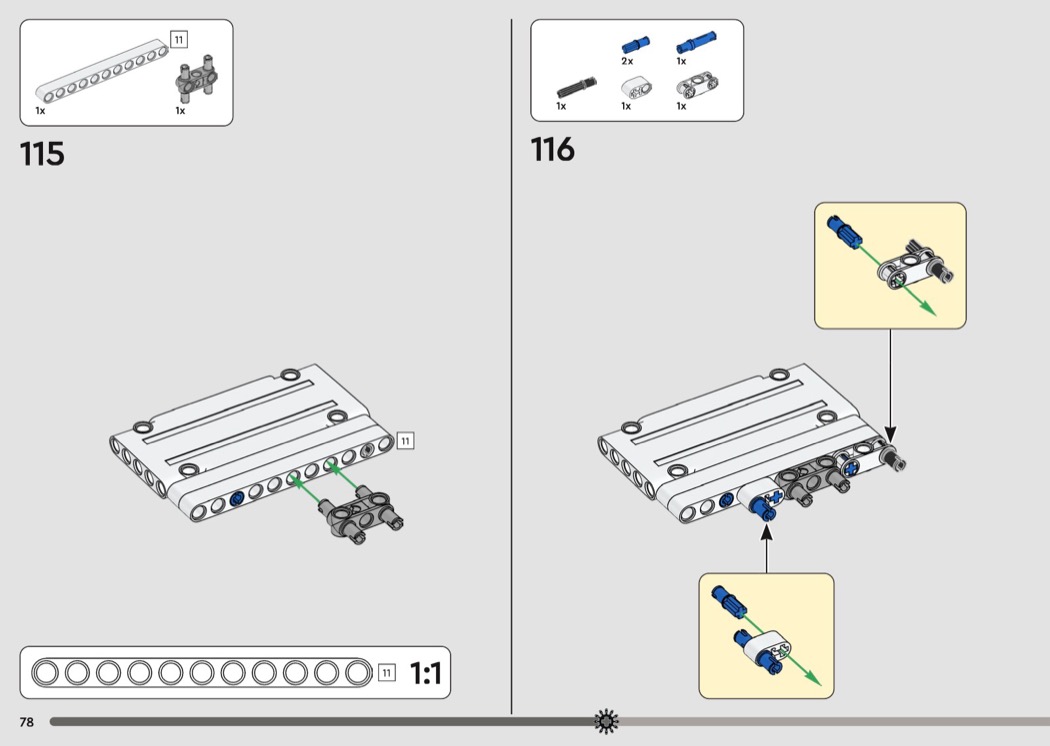 11
1x
1x
115
11
11
1:1
78
2x
1x
1x
1x
1x
116