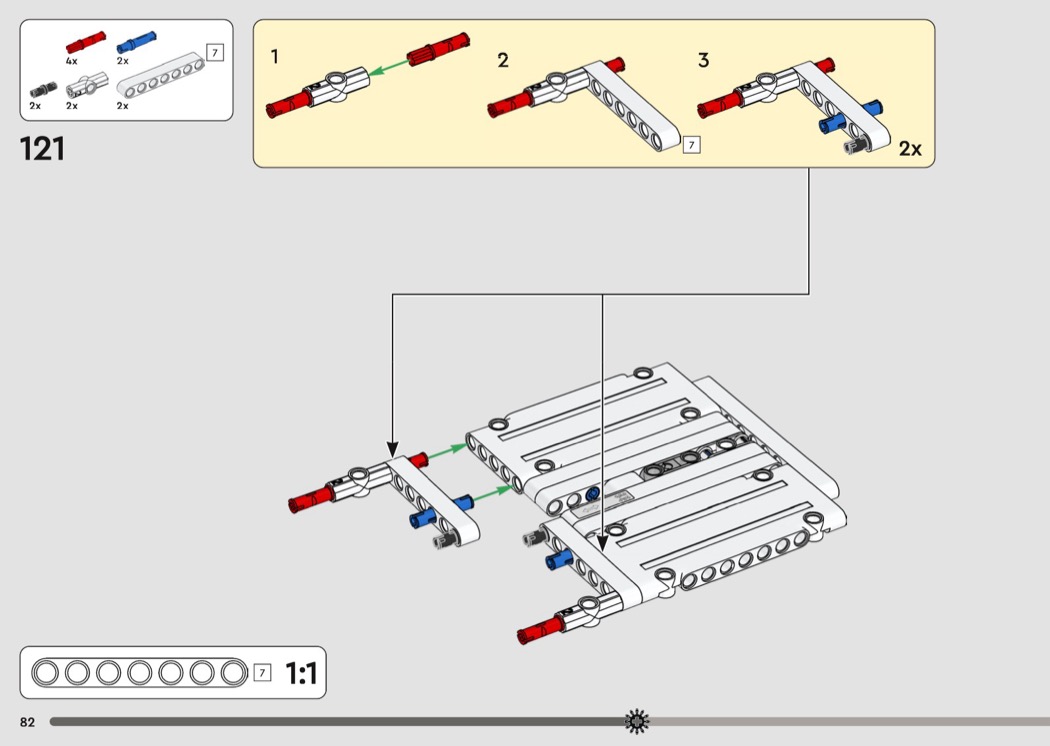 4x
2x
7
2x
2x
2x

121

1

2

7

3

2x

7
1:1

82