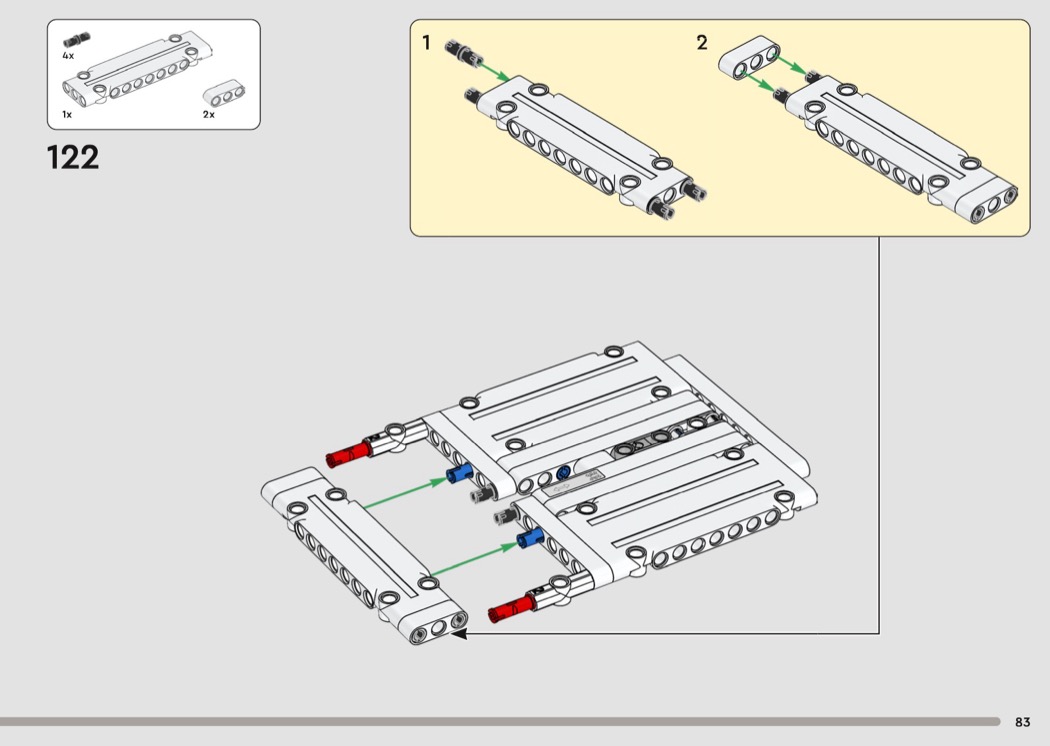 4x
1x
2x
122
1
2
83