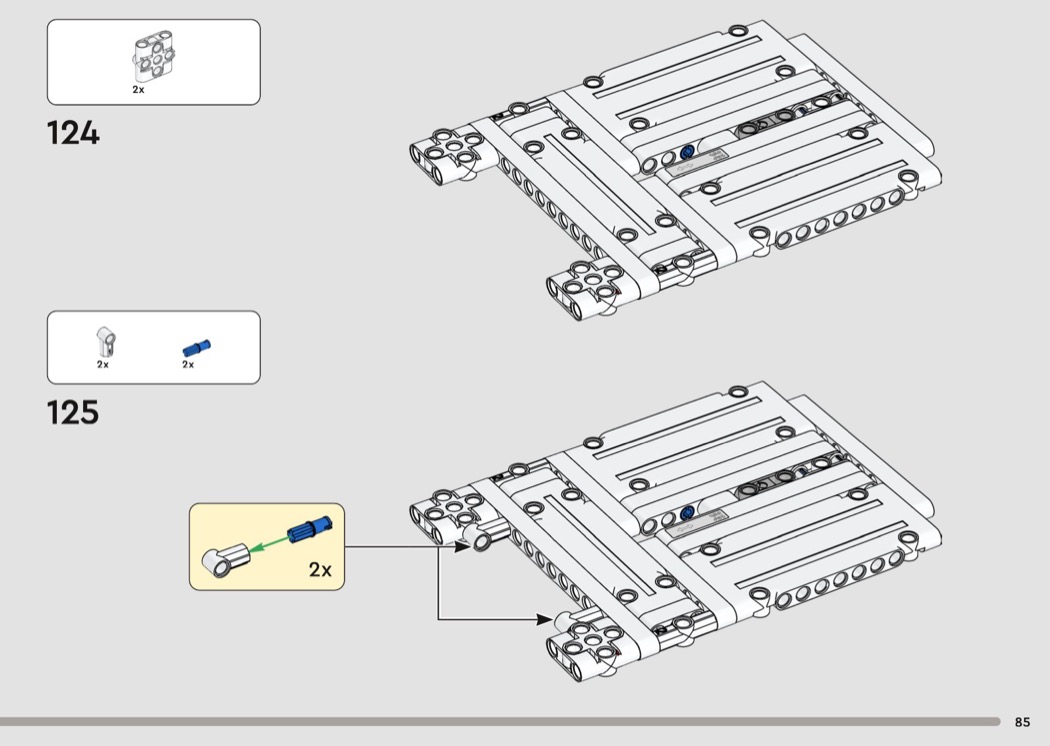 2x

124

2x 2x

125

2x

85