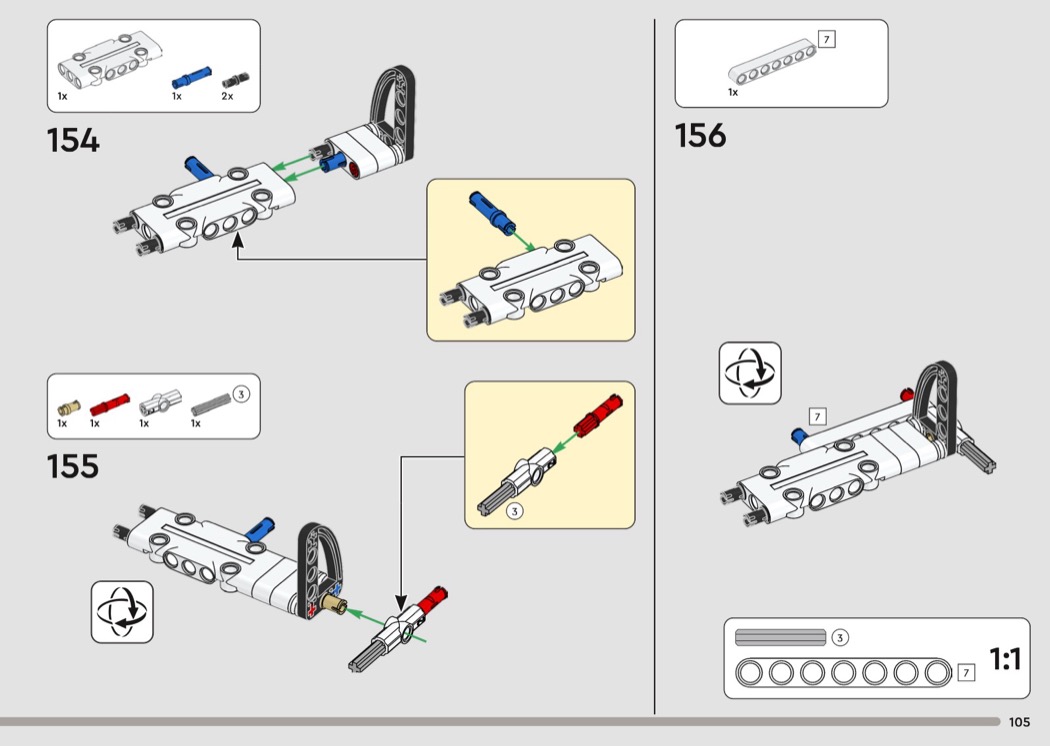 1x 1x 2x

154

1x 1x 1x 1x 3

155

3

7

1x

156

7

3

7

1:1

105